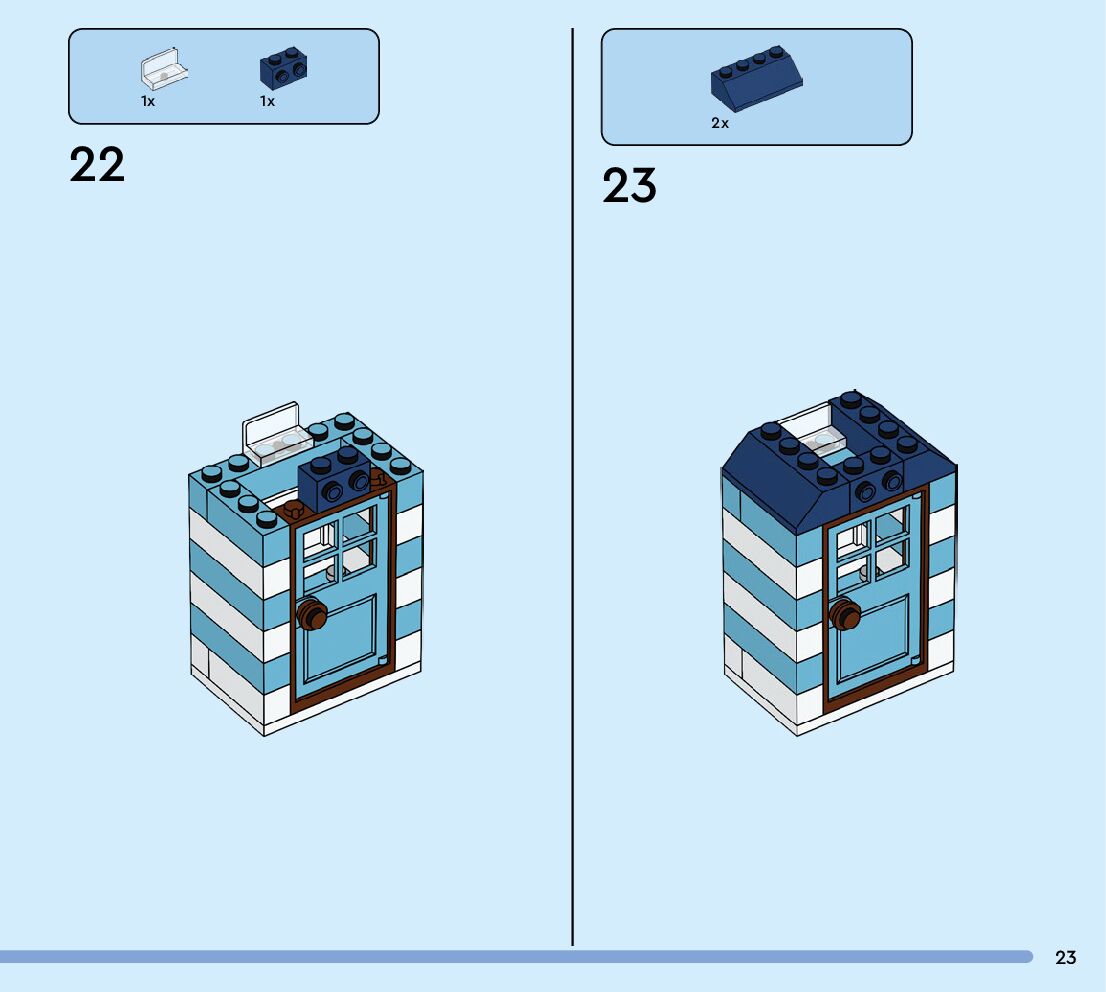 1x 1x

22

2x

23

23