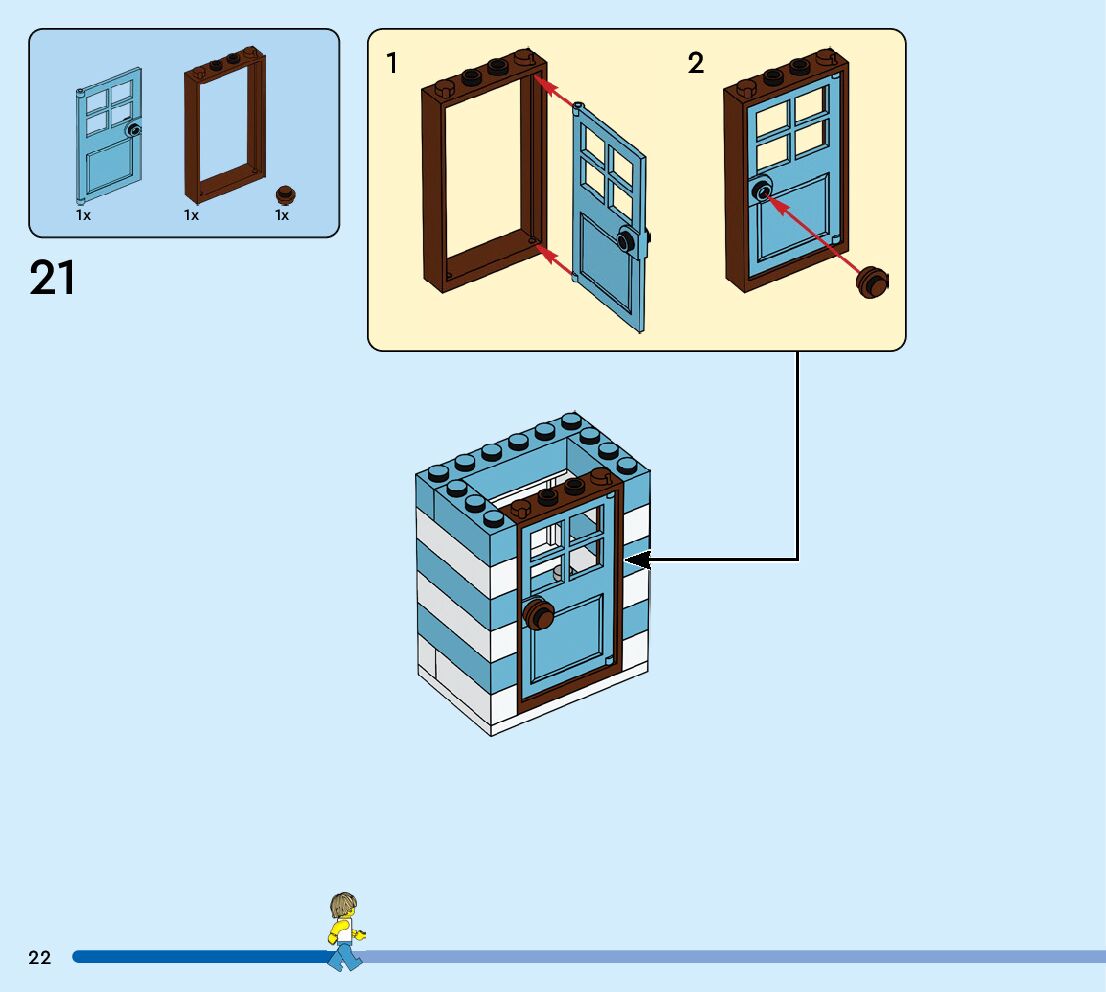 1x 1x 1x

21

1

2

22