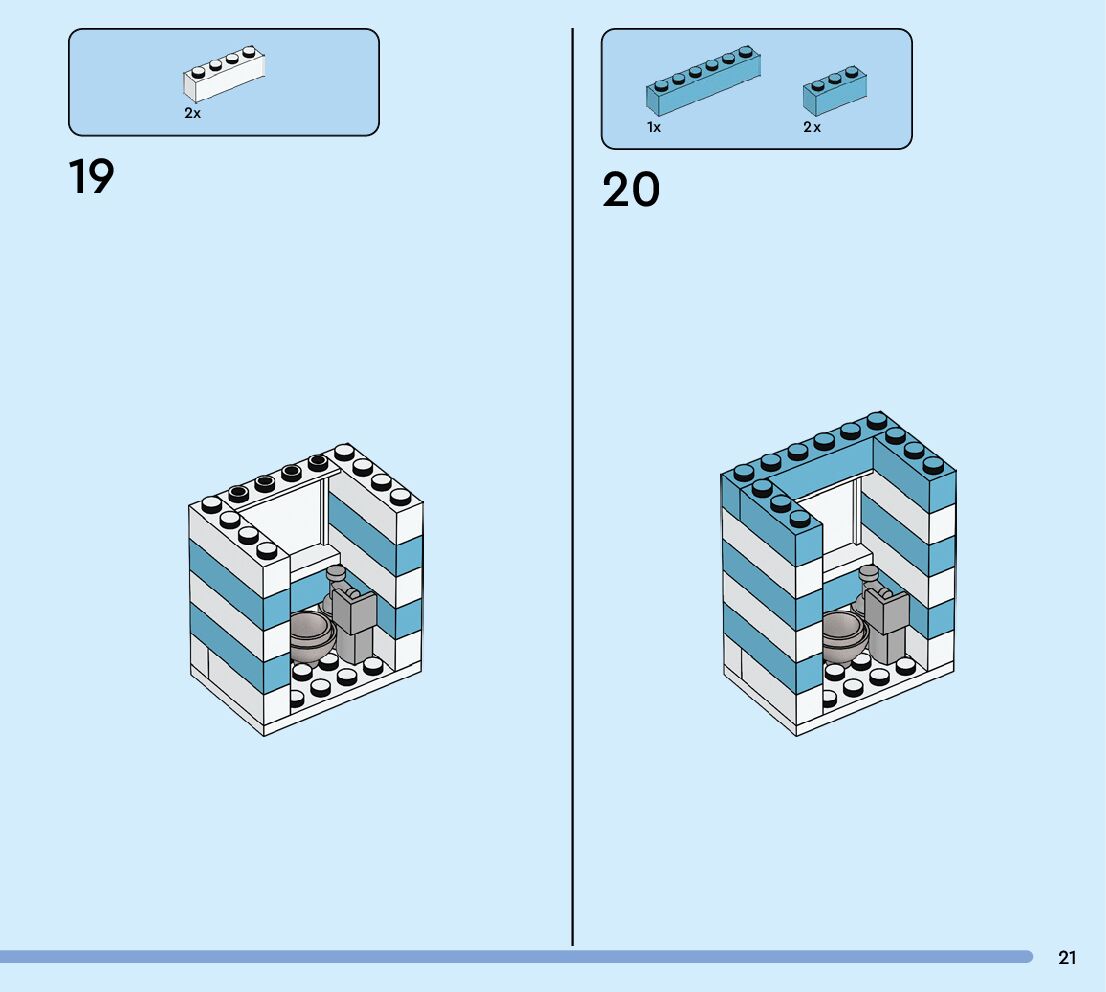 2x

19

1x

2x

20

21