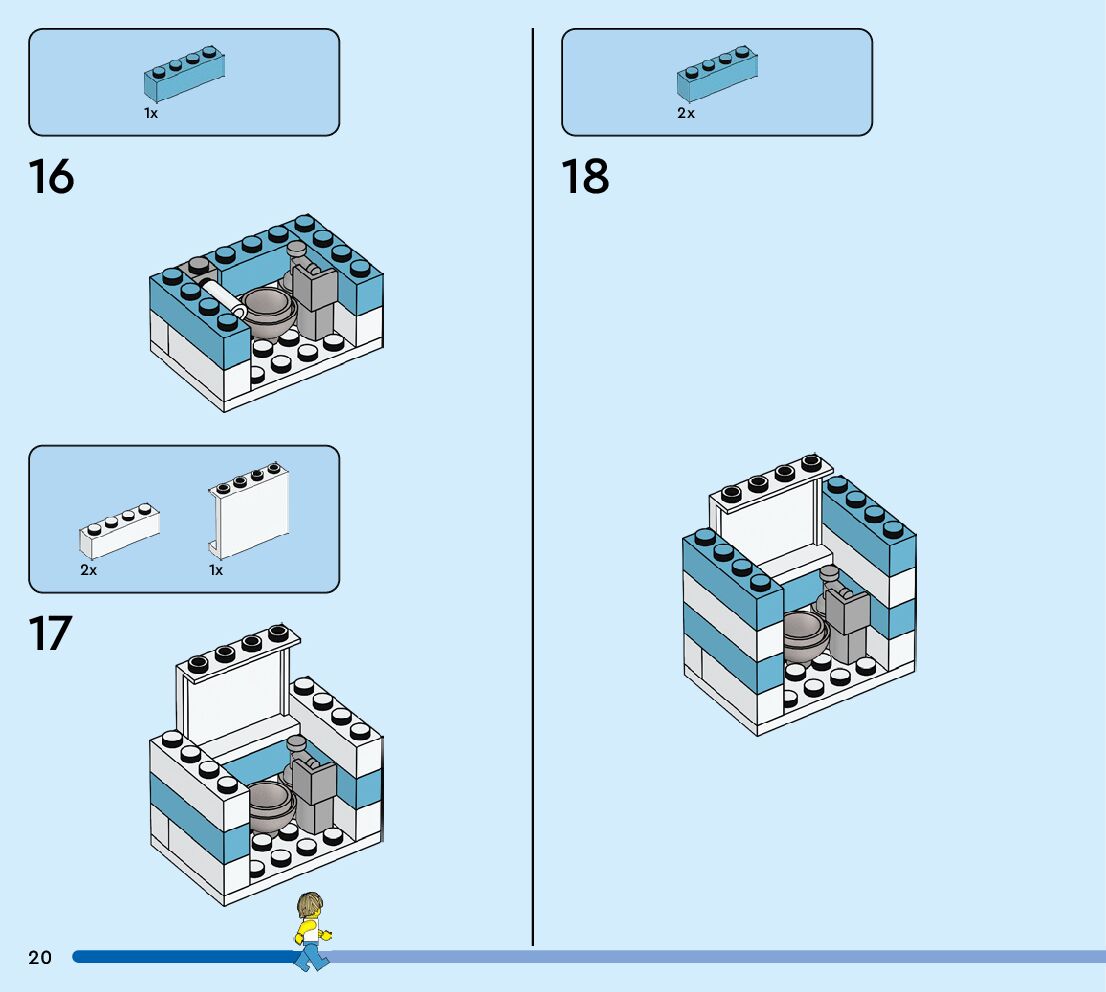 1x

16

2x

1x

17

2x

18

20