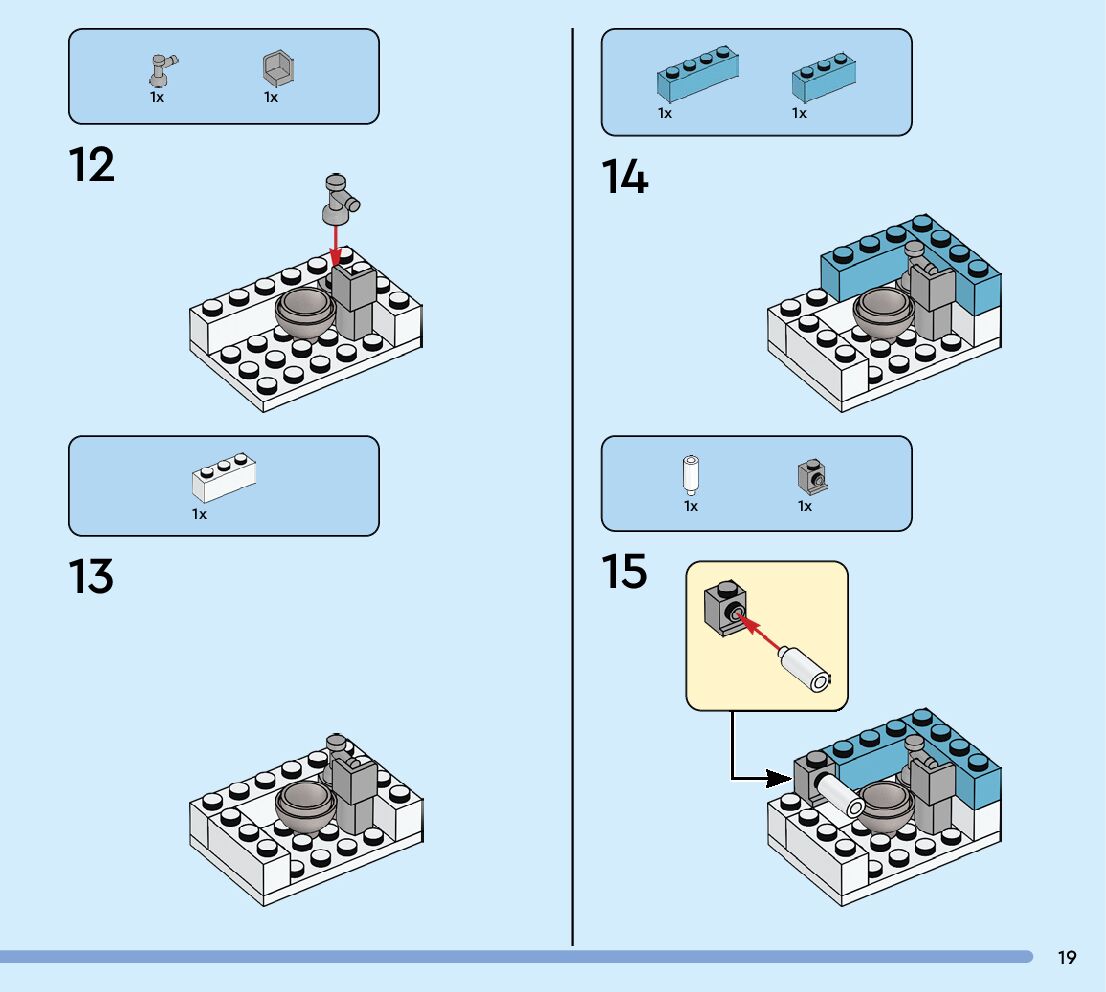 1x 1x

12

1x

13

1x 1x

14

1x 1x

15

19