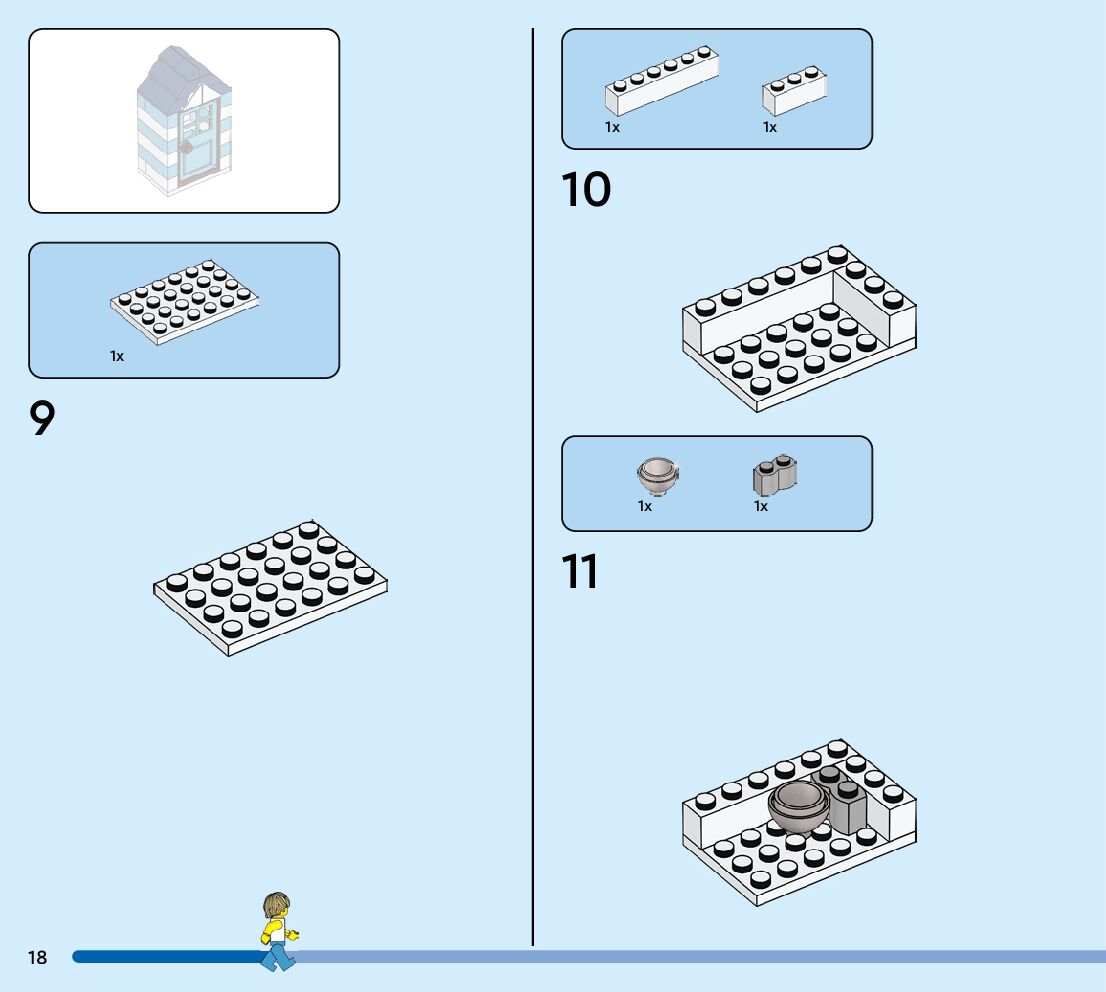 1x

9

1x

1x

10

1x

1x

11

18