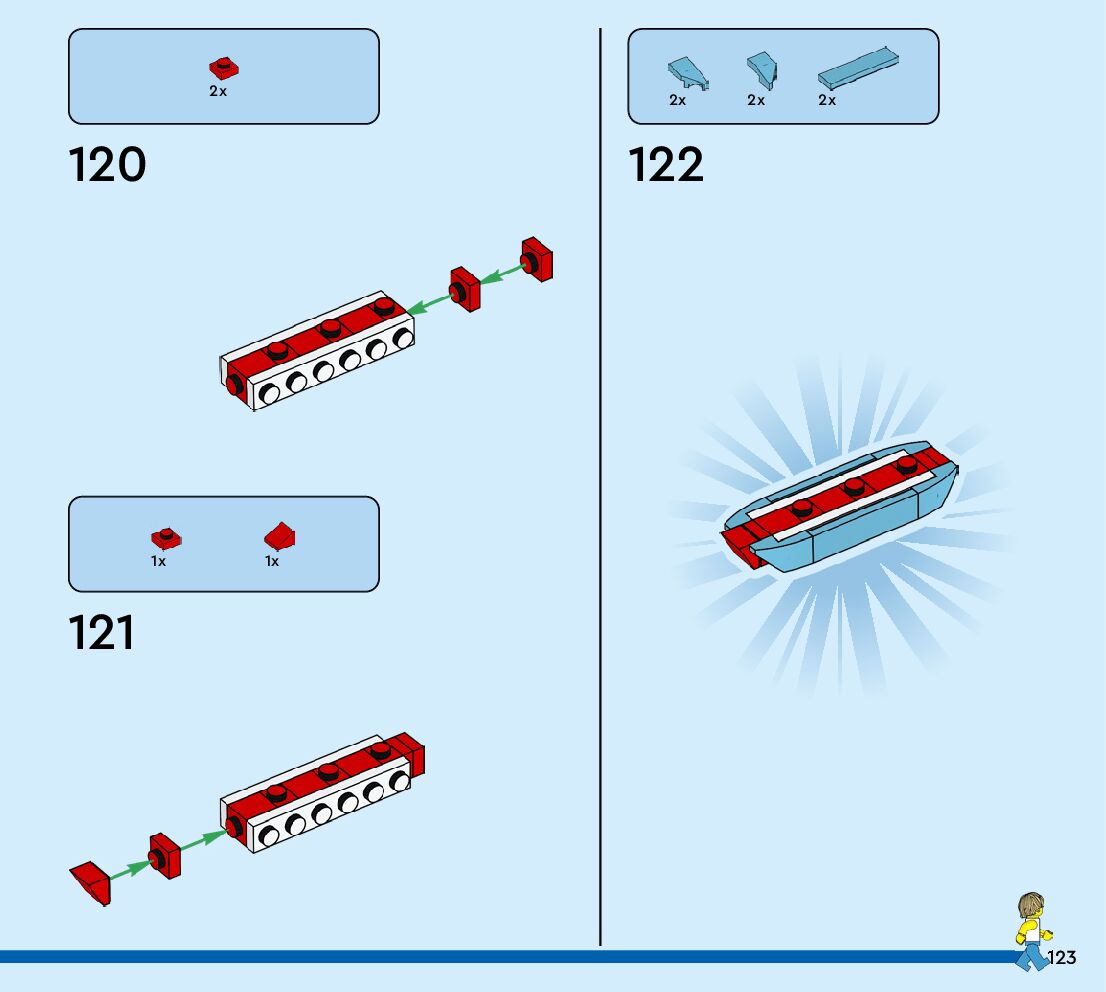 2x

120

1x 1x

121

2x 2x 2x

122

123