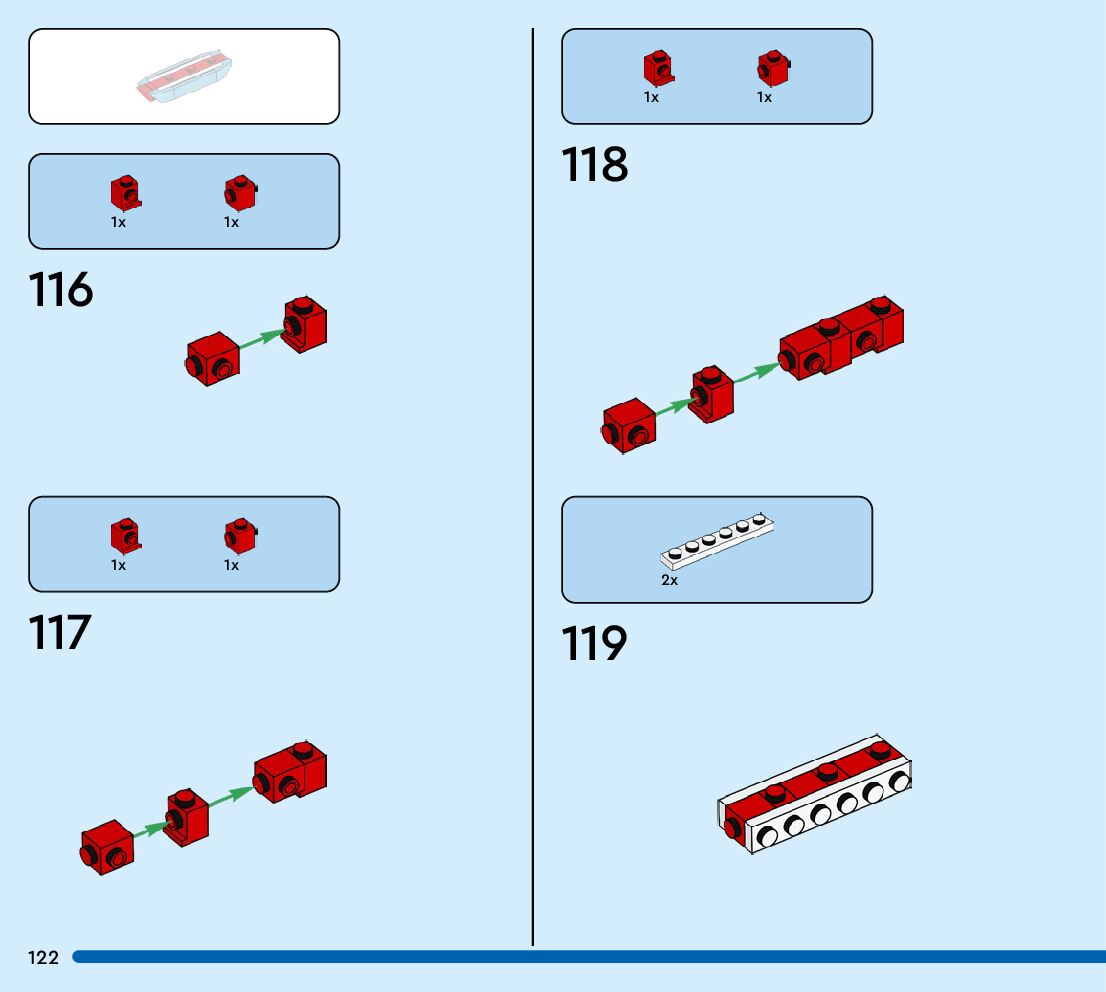 1x 1x

116

1x 1x

117

1x 1x

118

2x

119

122