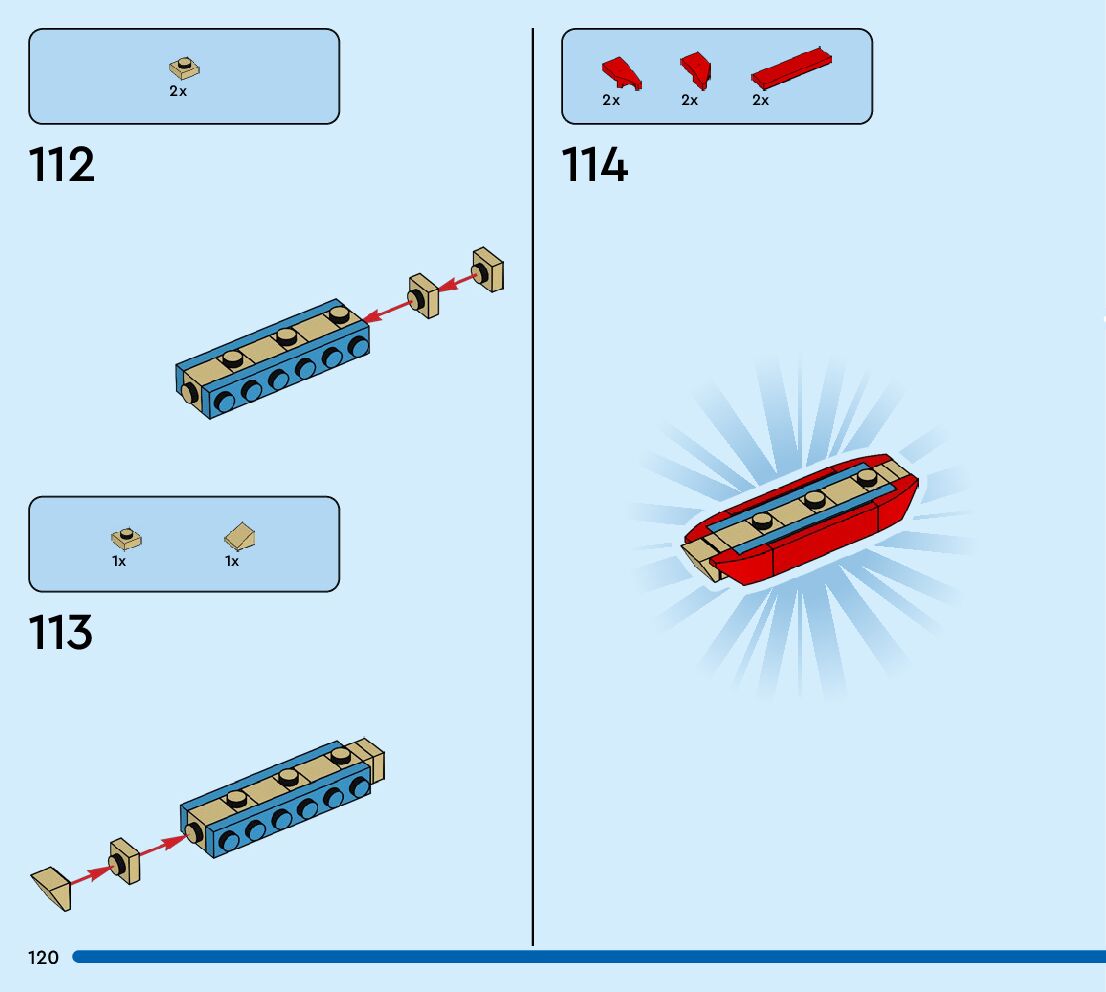 2x

112

1x 1x

113

2x 2x 2x

114

120