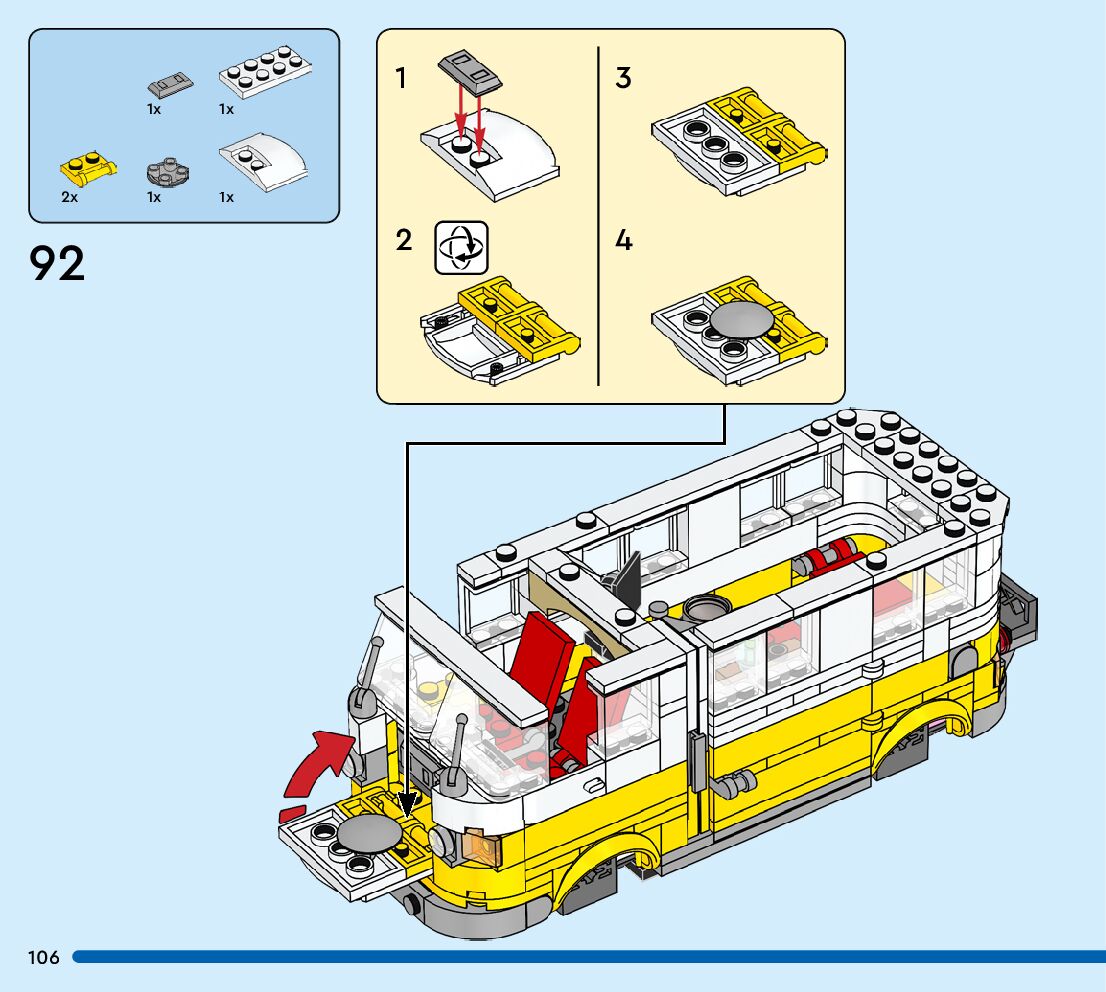 1x
1x
2x
1x
1x

92

1

2

3

4

106