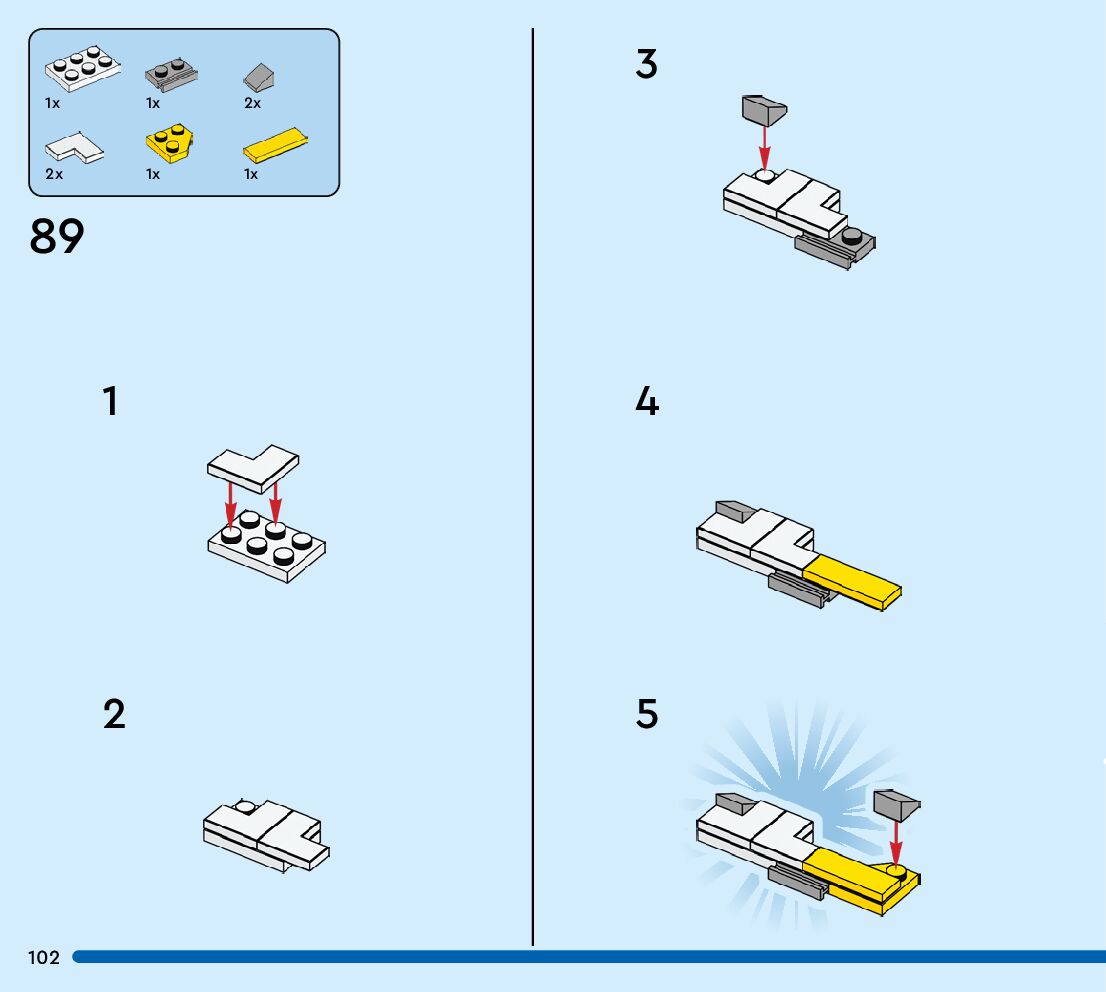 1x
1x
2x
2x
1x
1x

89

1

2

3

4

5

102