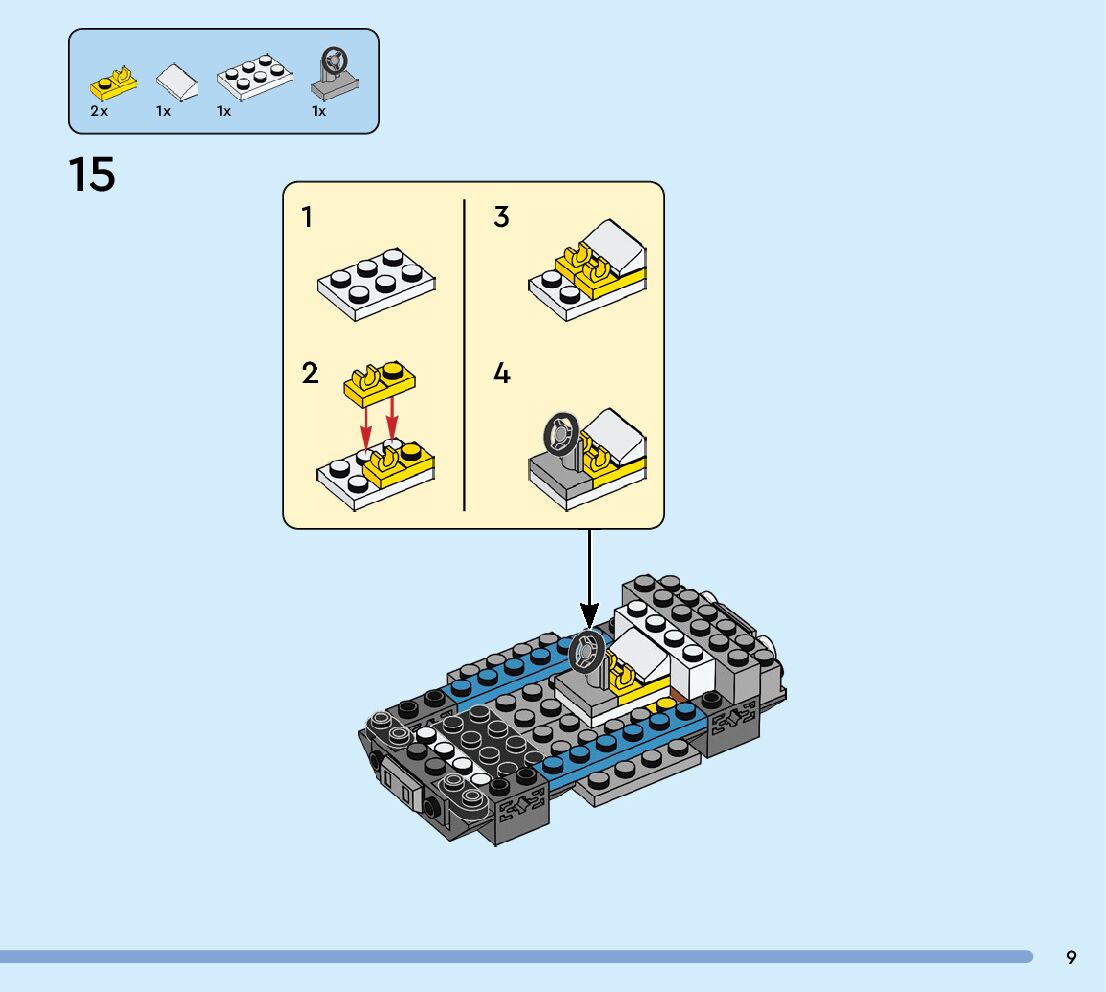 2x 1x 1x 1x

15

1

2

3

4

9