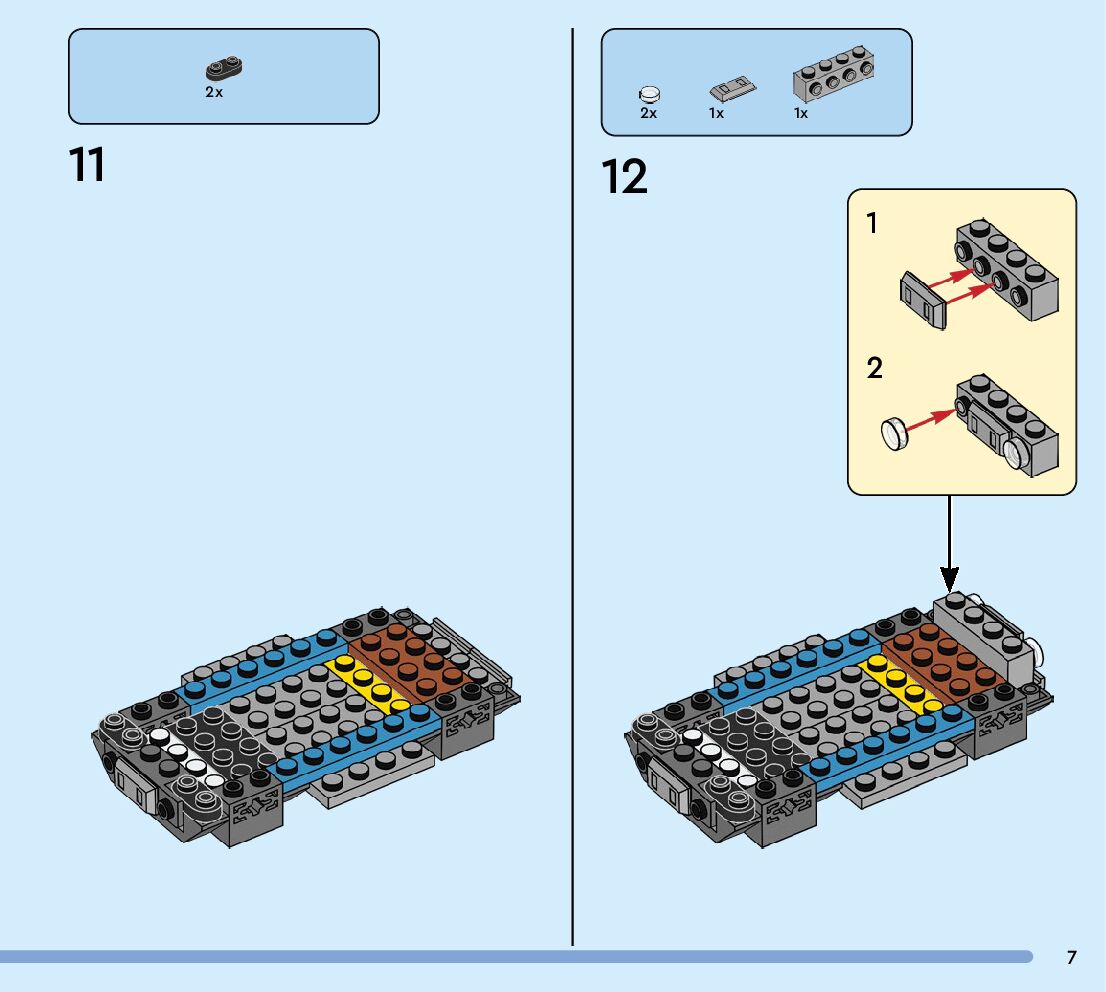 2x

11

2x 1x 1x

12

1

2

7