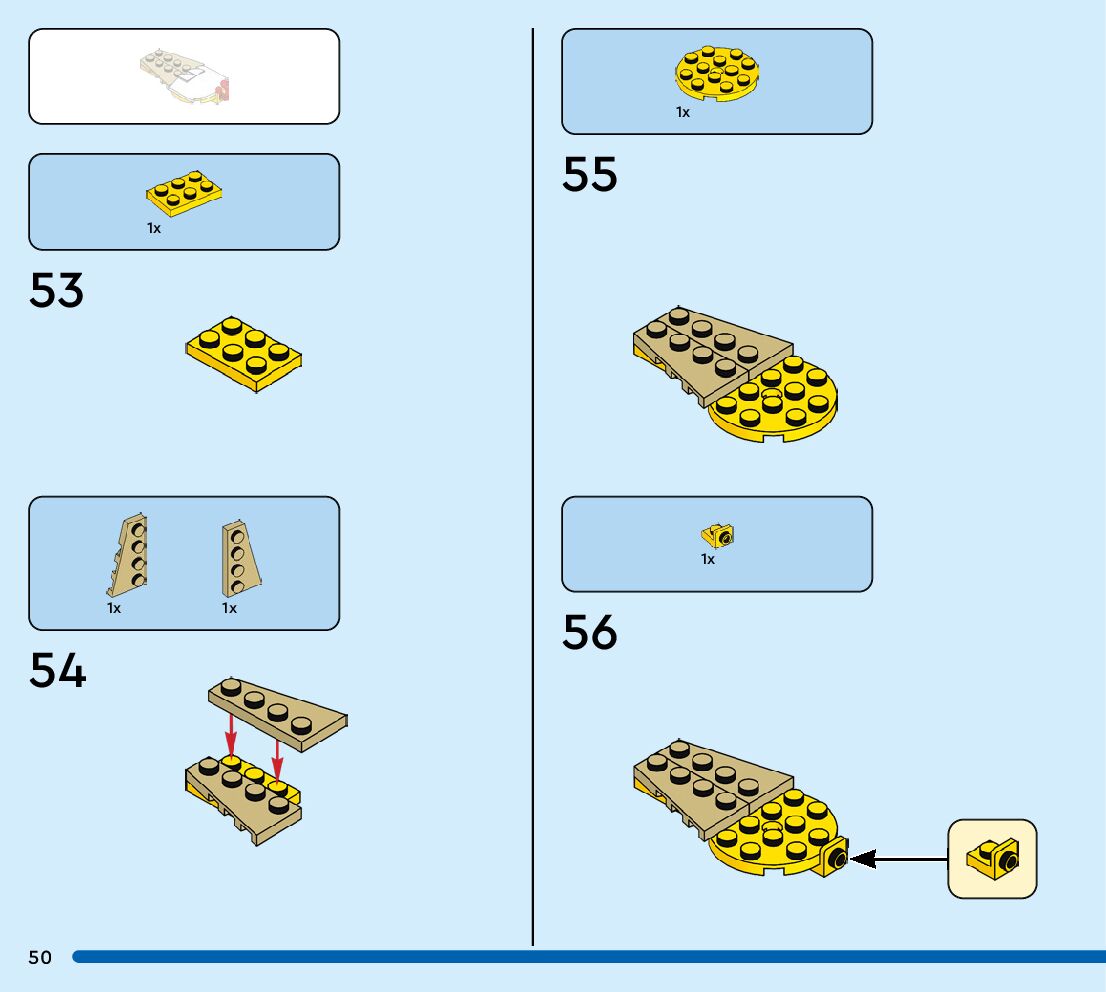 1x

53

1x 1x

54

1x

55

1x

56

50