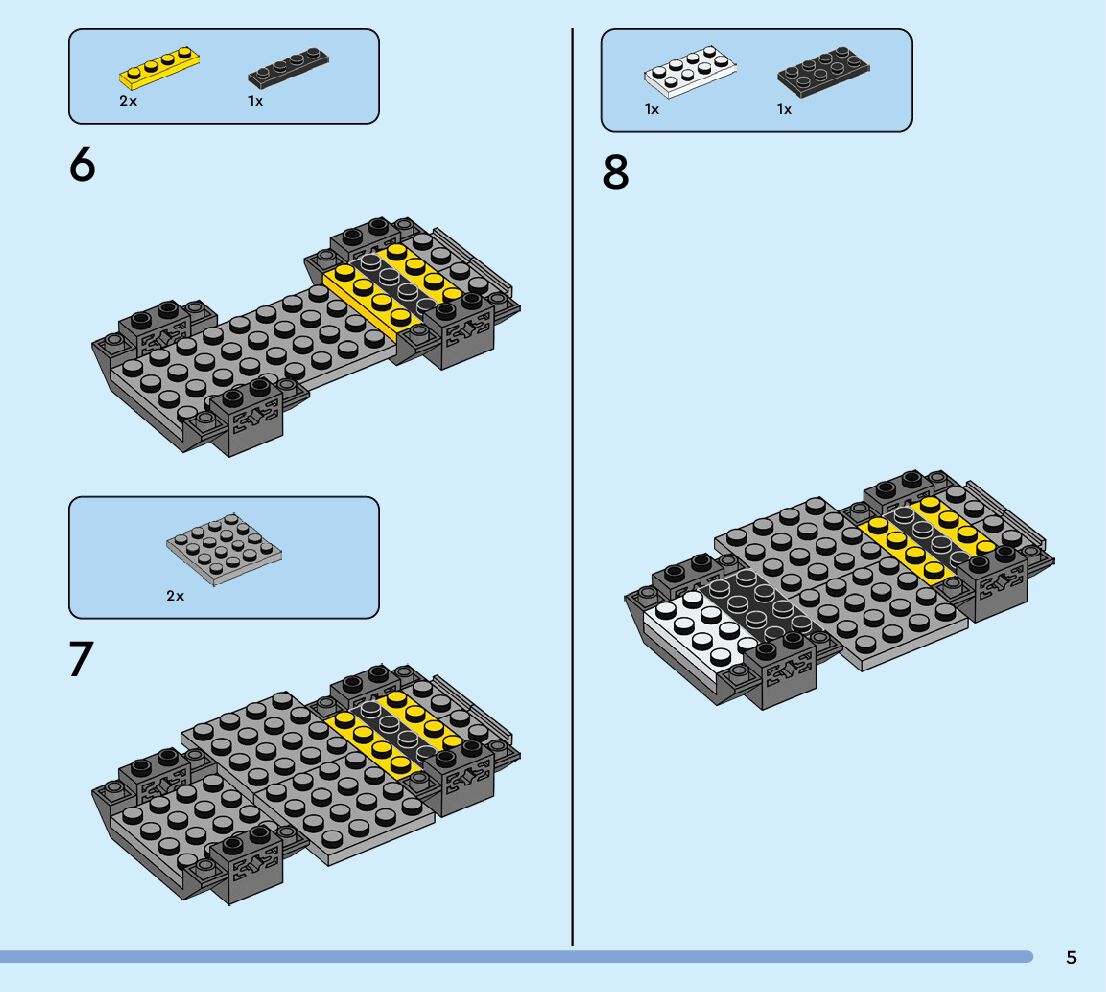 2x 1x

6

2x

7

1x 1x

8

5