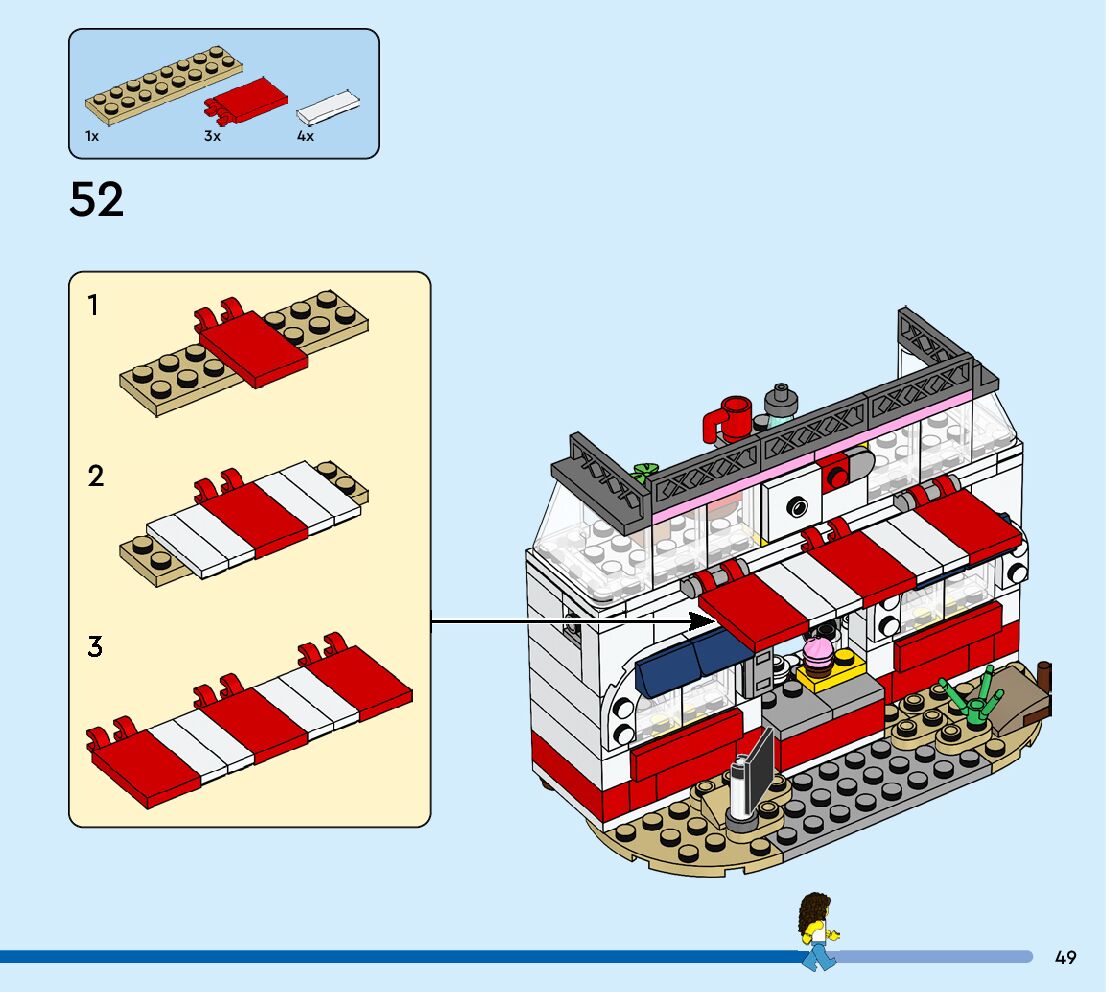 1x
3x
4x

52

1

2

3

49