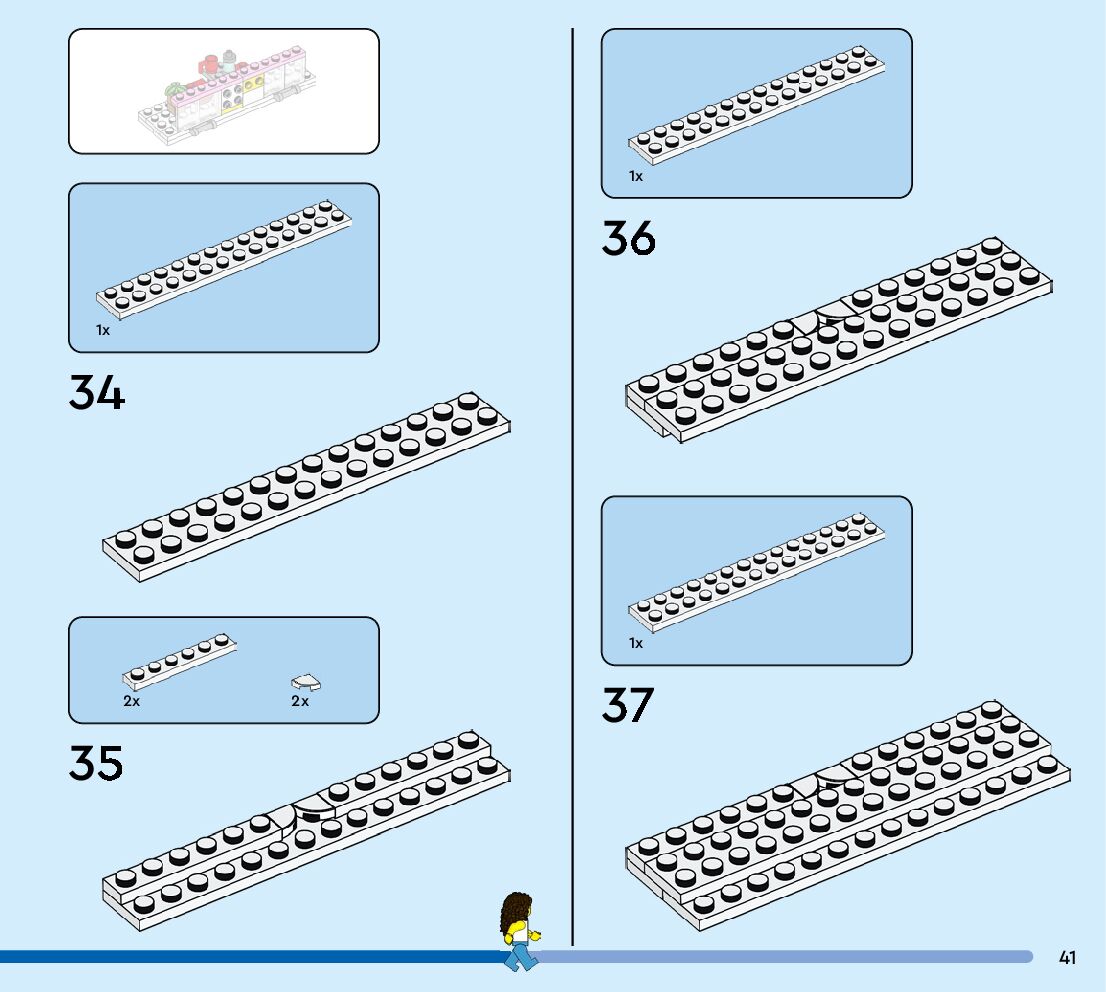 1x

34

2x

2x

35

1x

36

1x

37

41