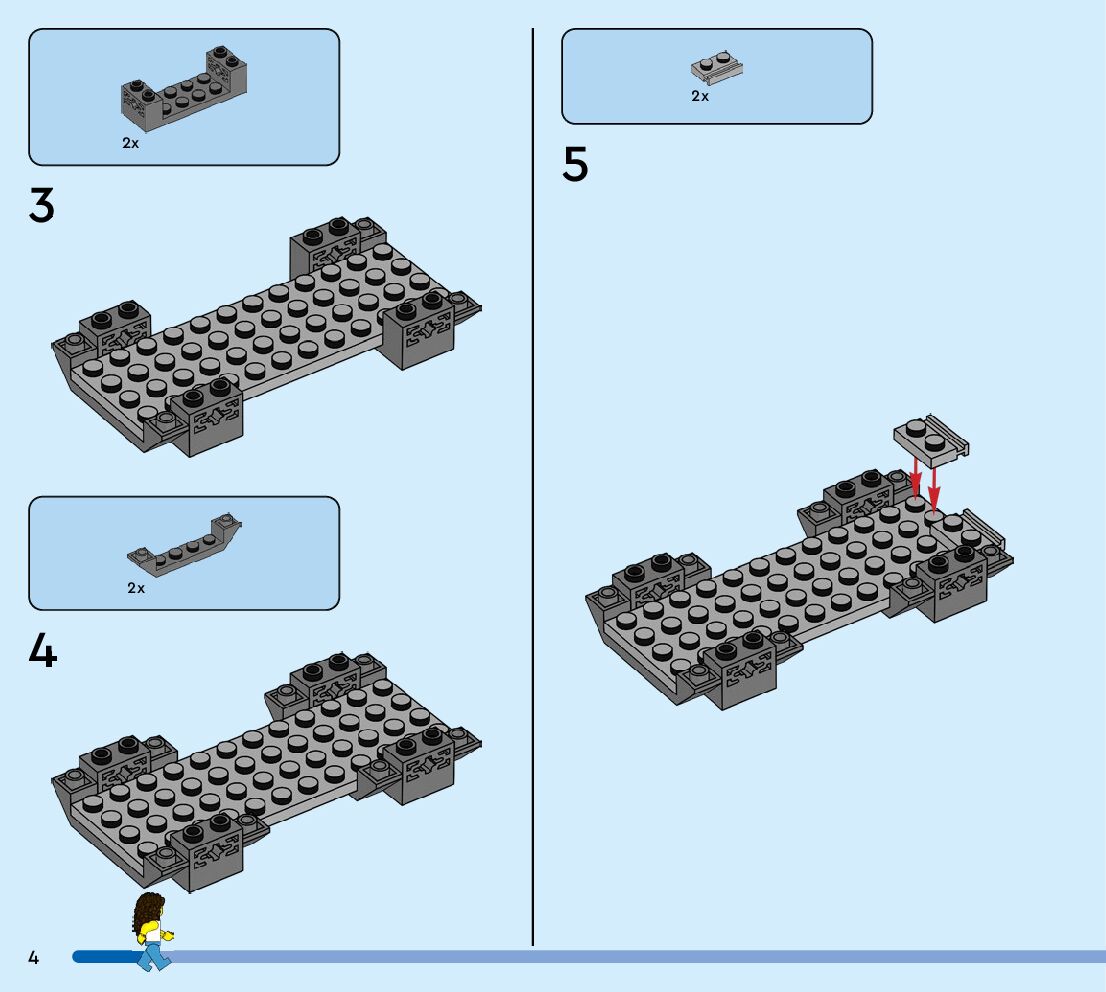 2x

3

2x

4

2x

5

4