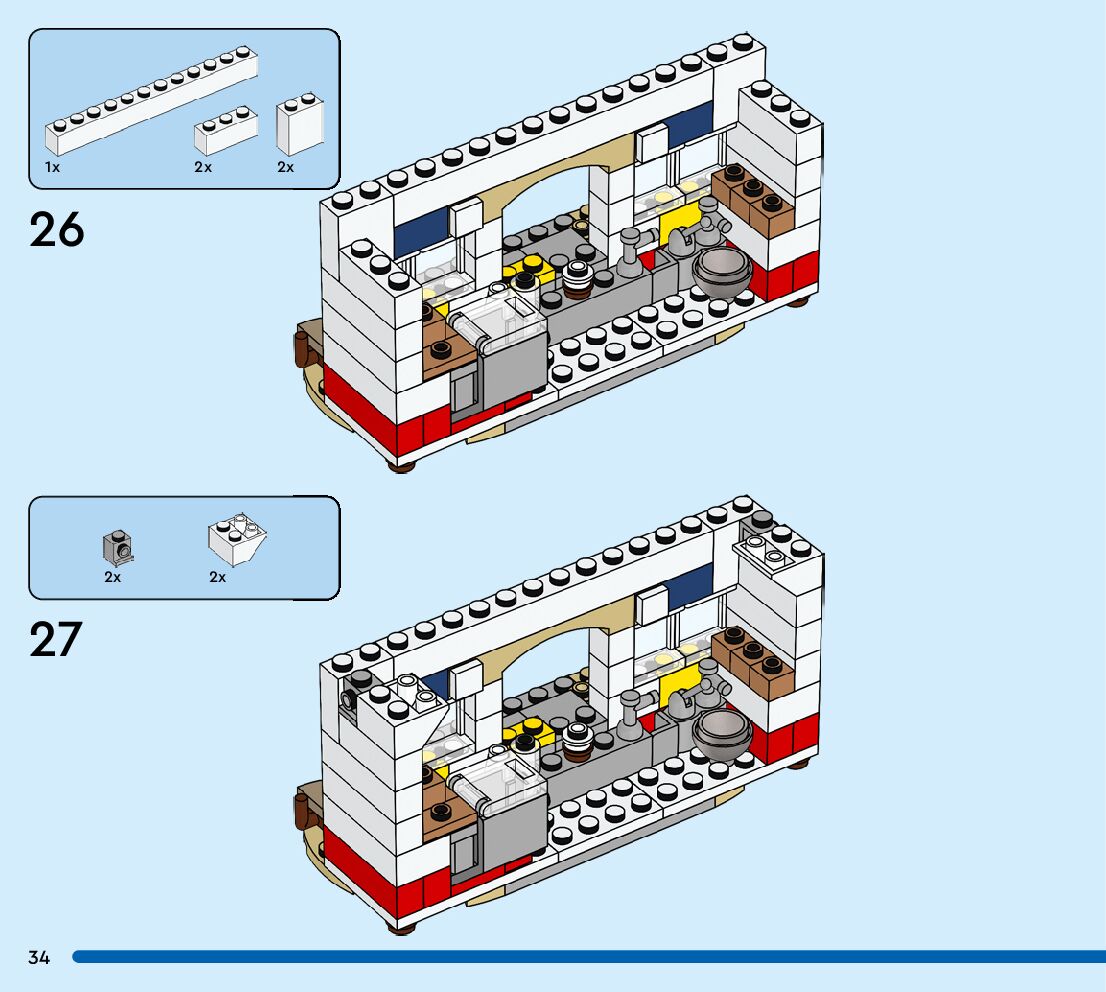 1x
2x
2x

26

2x
2x

27

34