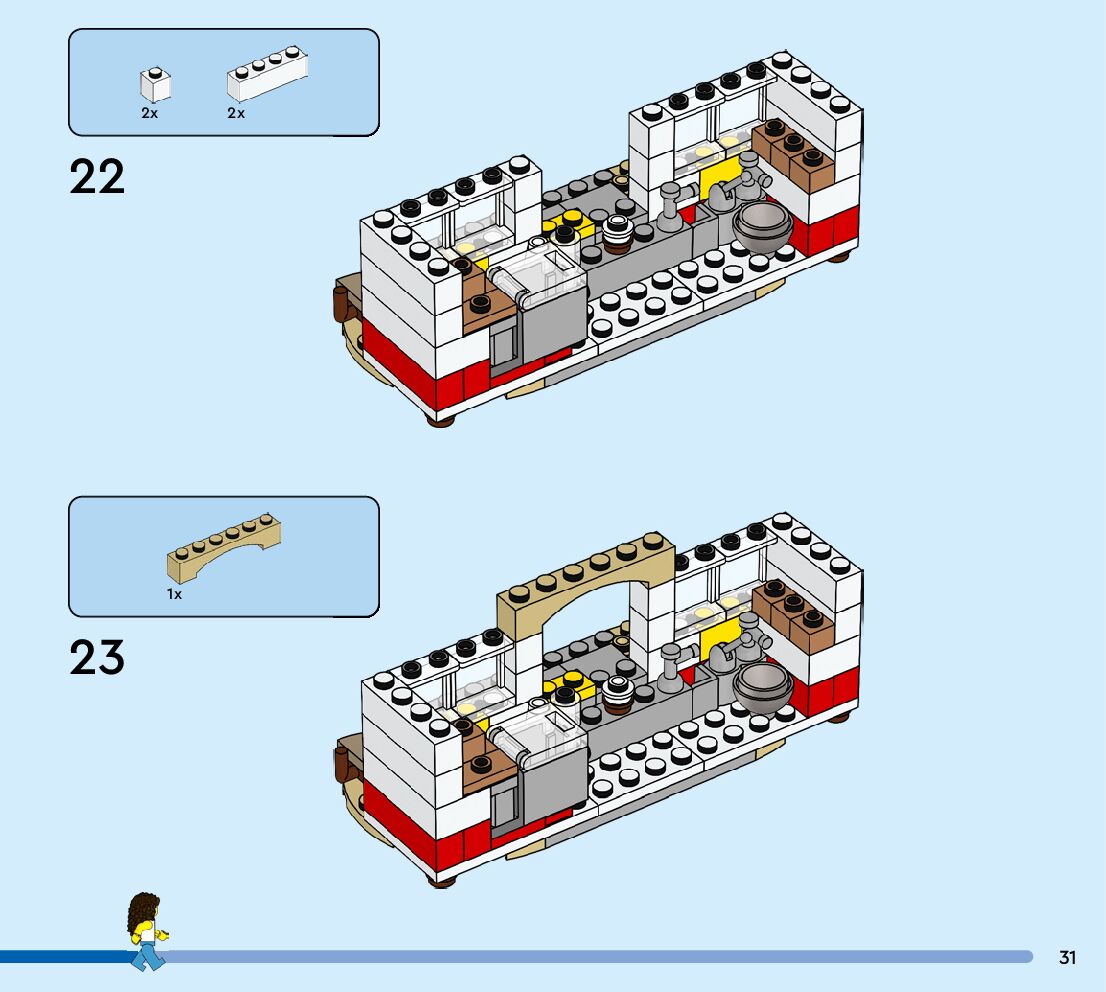 2x 2x

22

1x

23

31