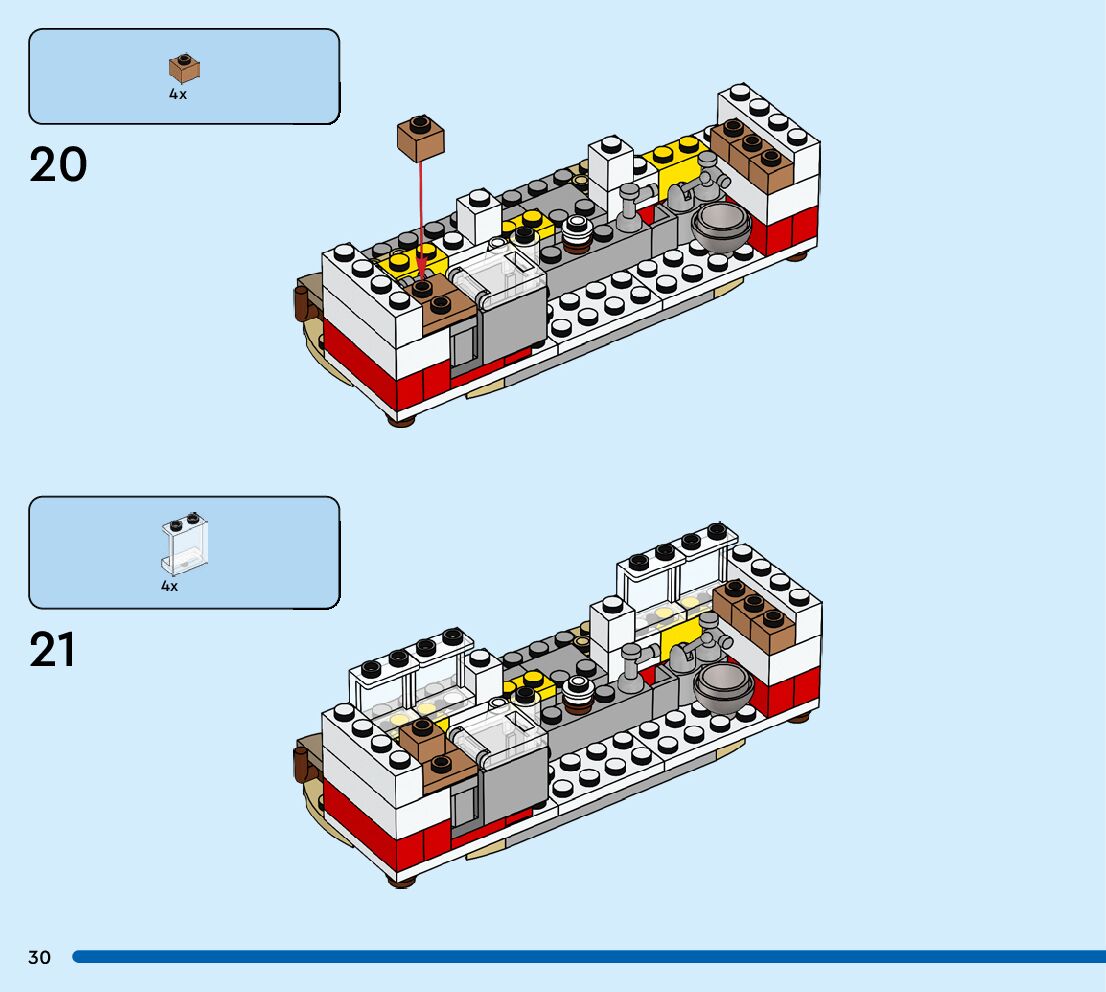 4x

20

4x

21

30