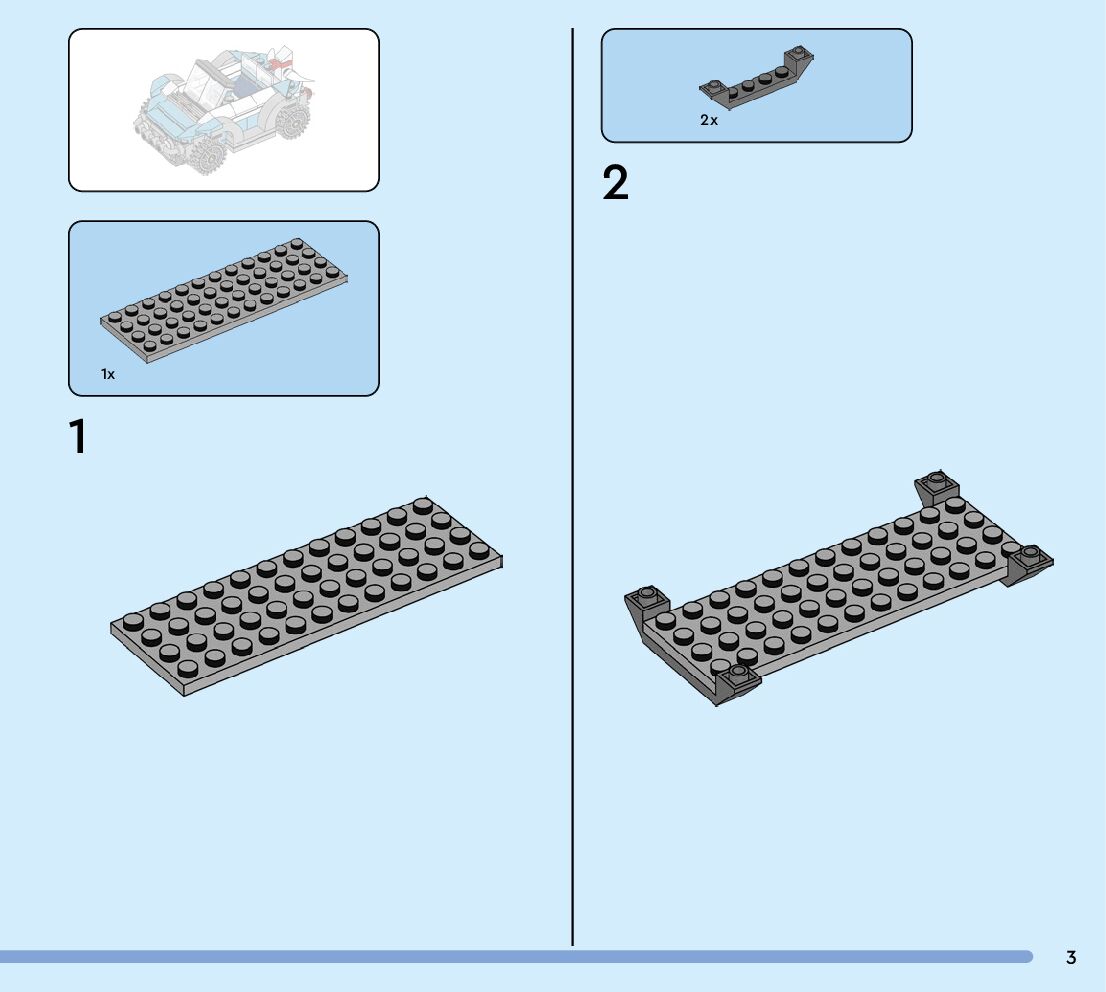 1x

1

2x

2

3