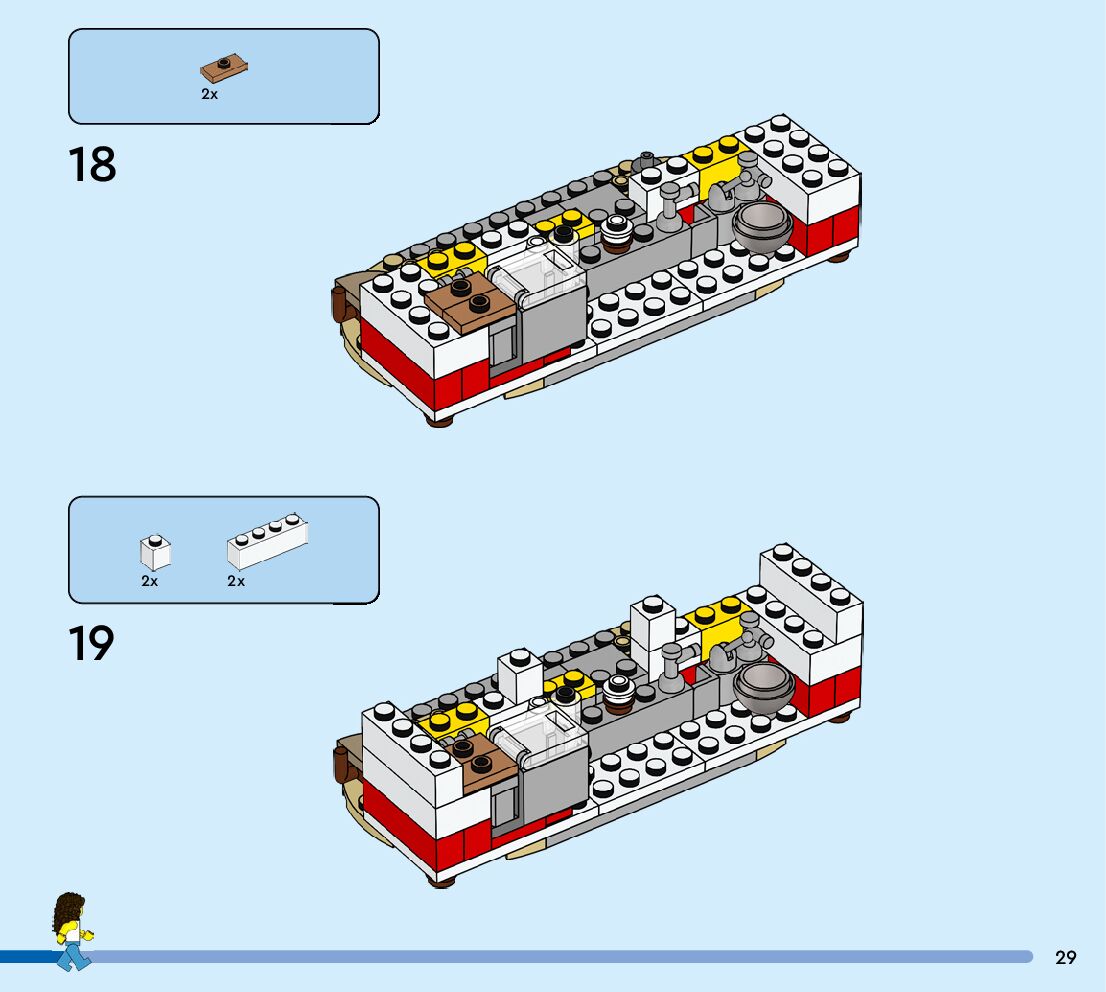 2x

18

2x 2x

19

29