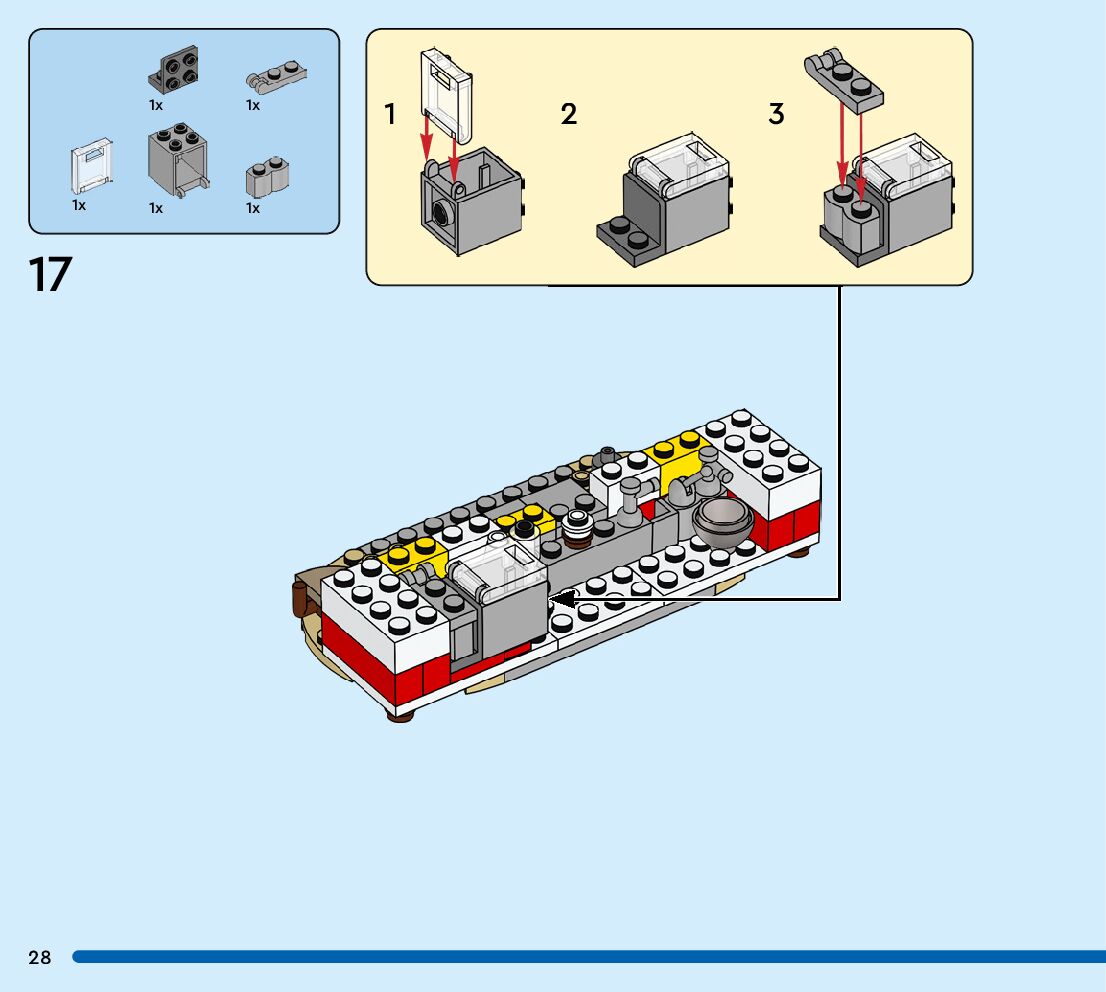 1x
1x
1x
1x
1x

17

1
2
3

28