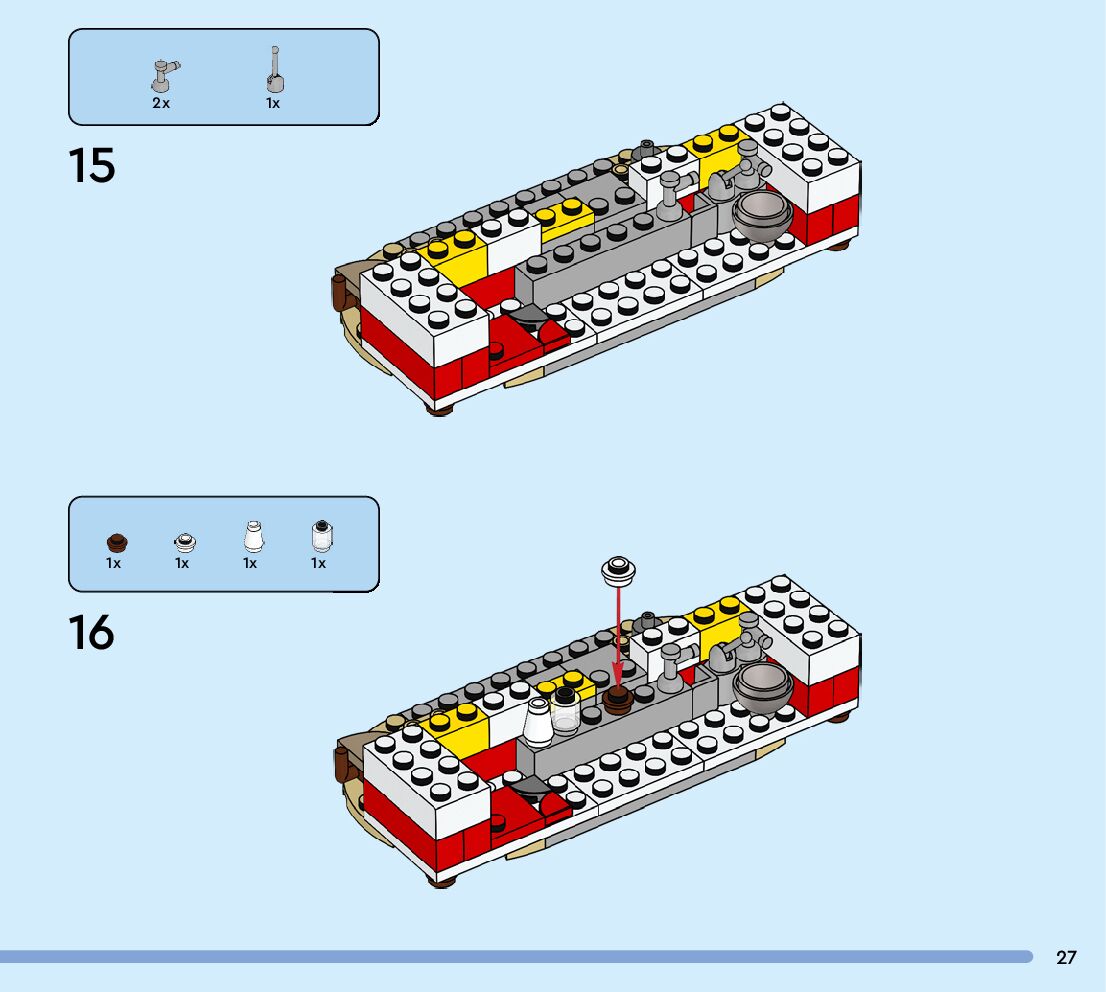 2x 1x

15

1x 1x 1x 1x

16

27