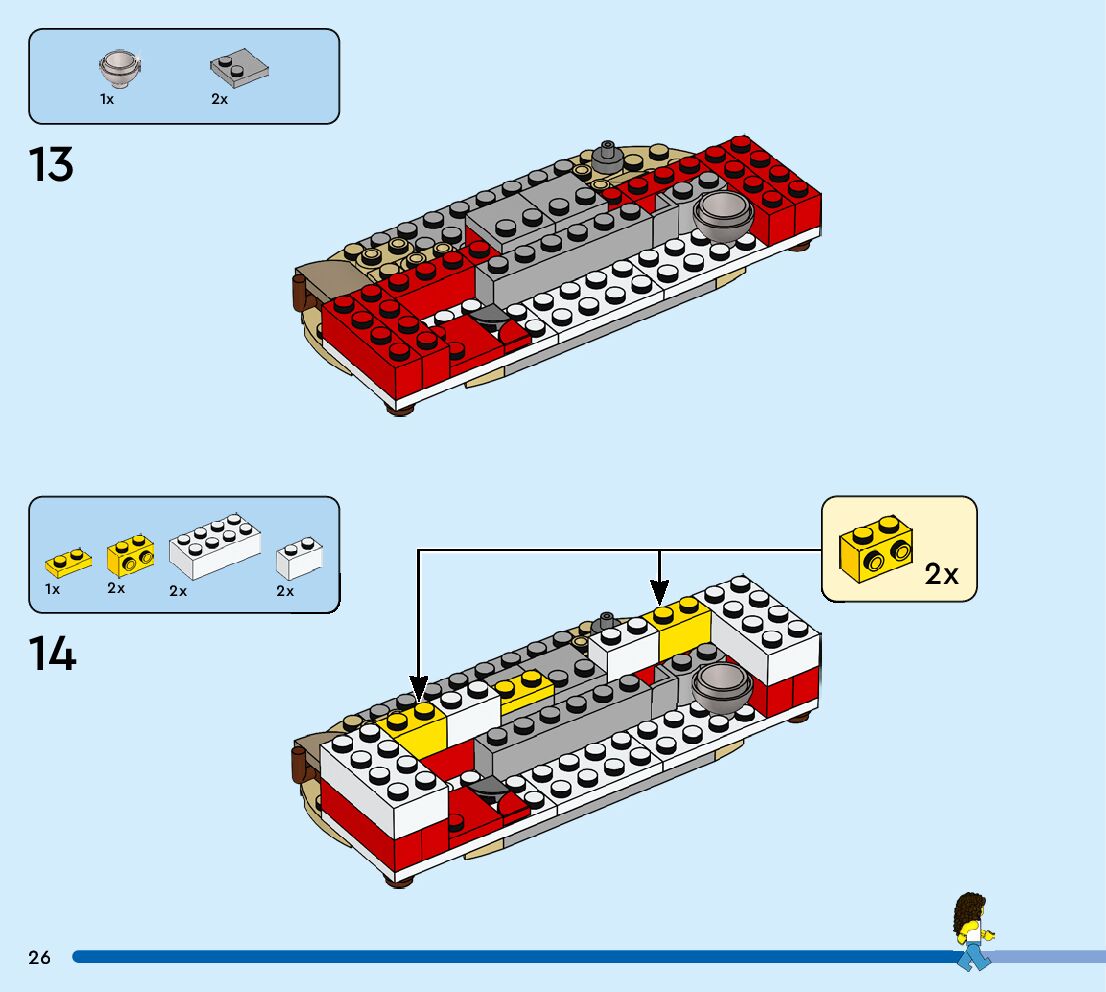 1x 2x

13

1x 2x 2x 2x

14

2x

26