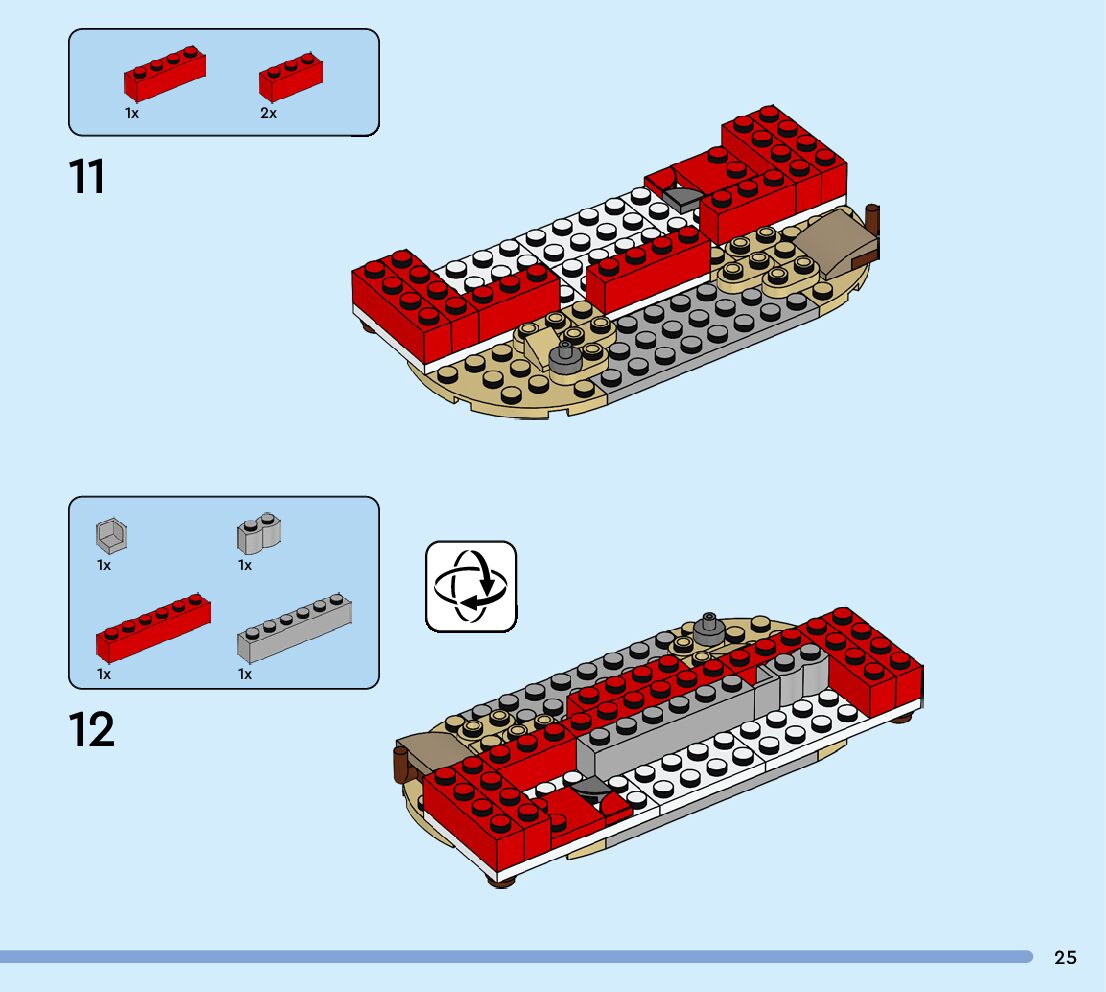 1x
2x

11

1x
1x
1x
1x

12

25