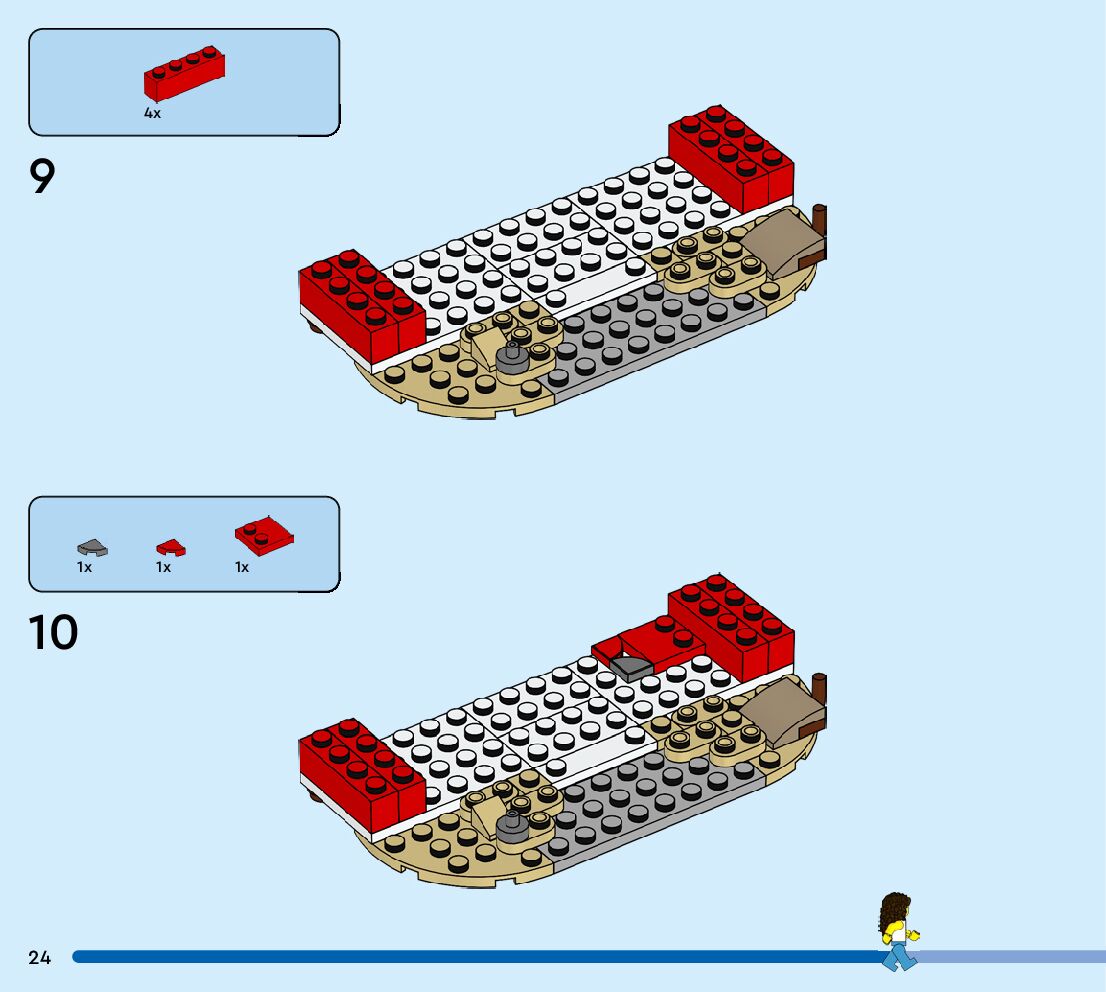 4x

9

1x 1x 1x

10

24