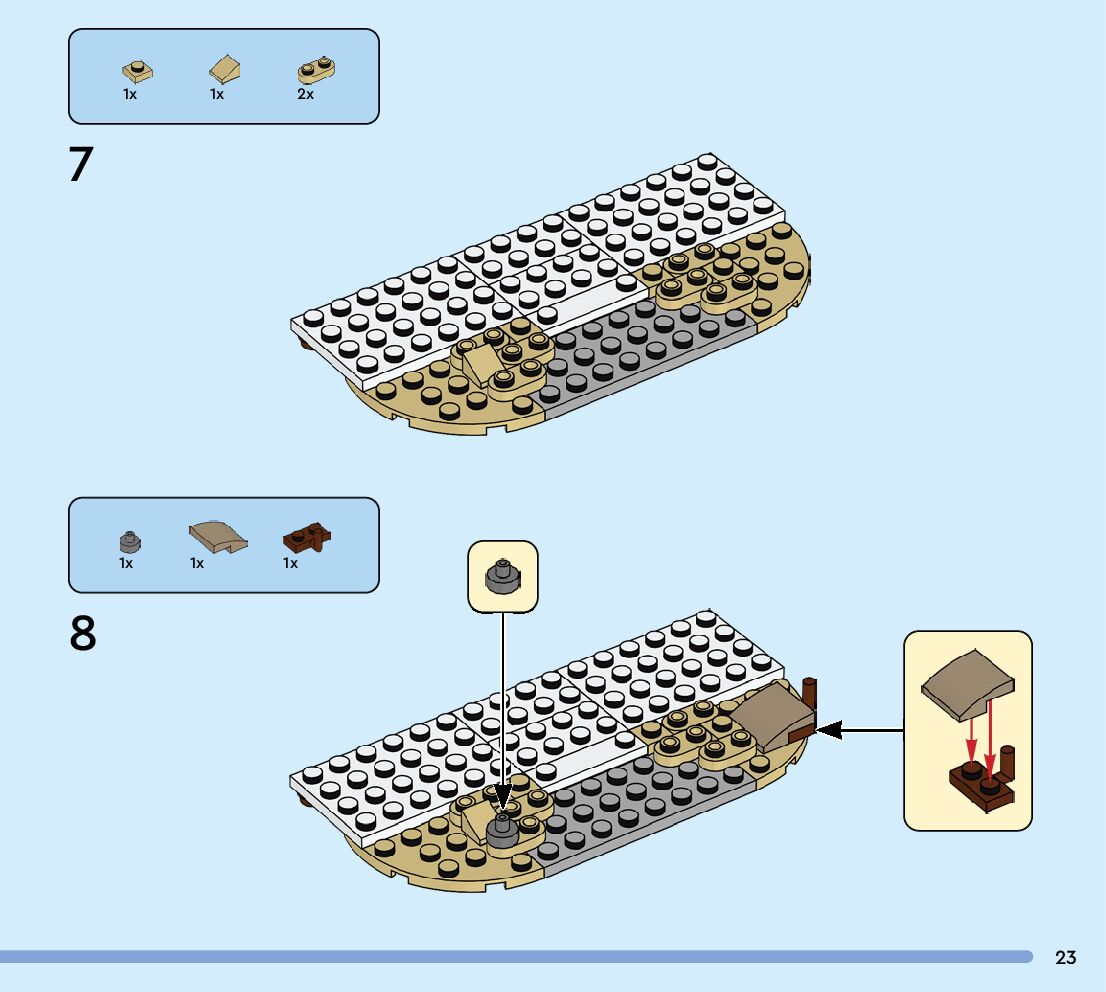 1x 1x 2x

7

1x 1x 1x

8

23