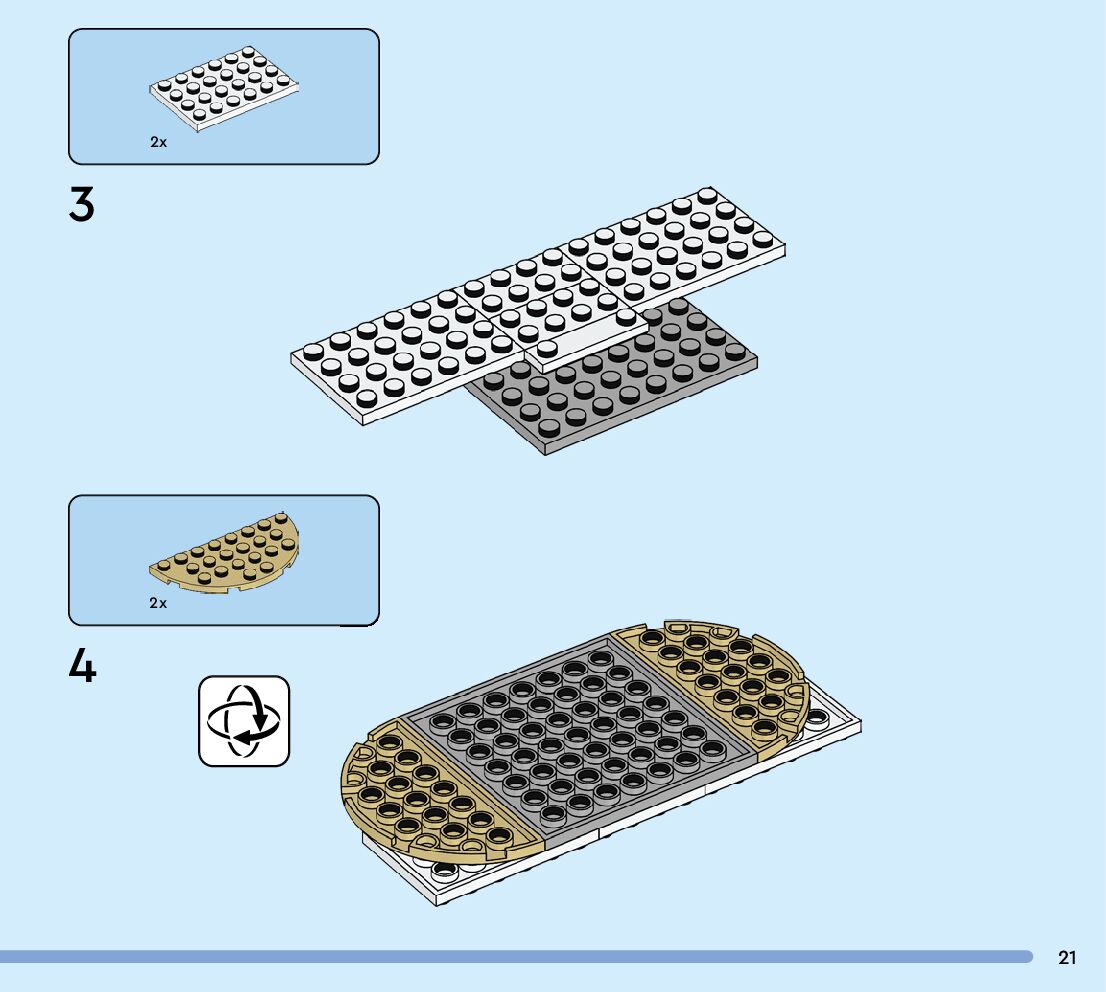 2x

3

2x

4

21