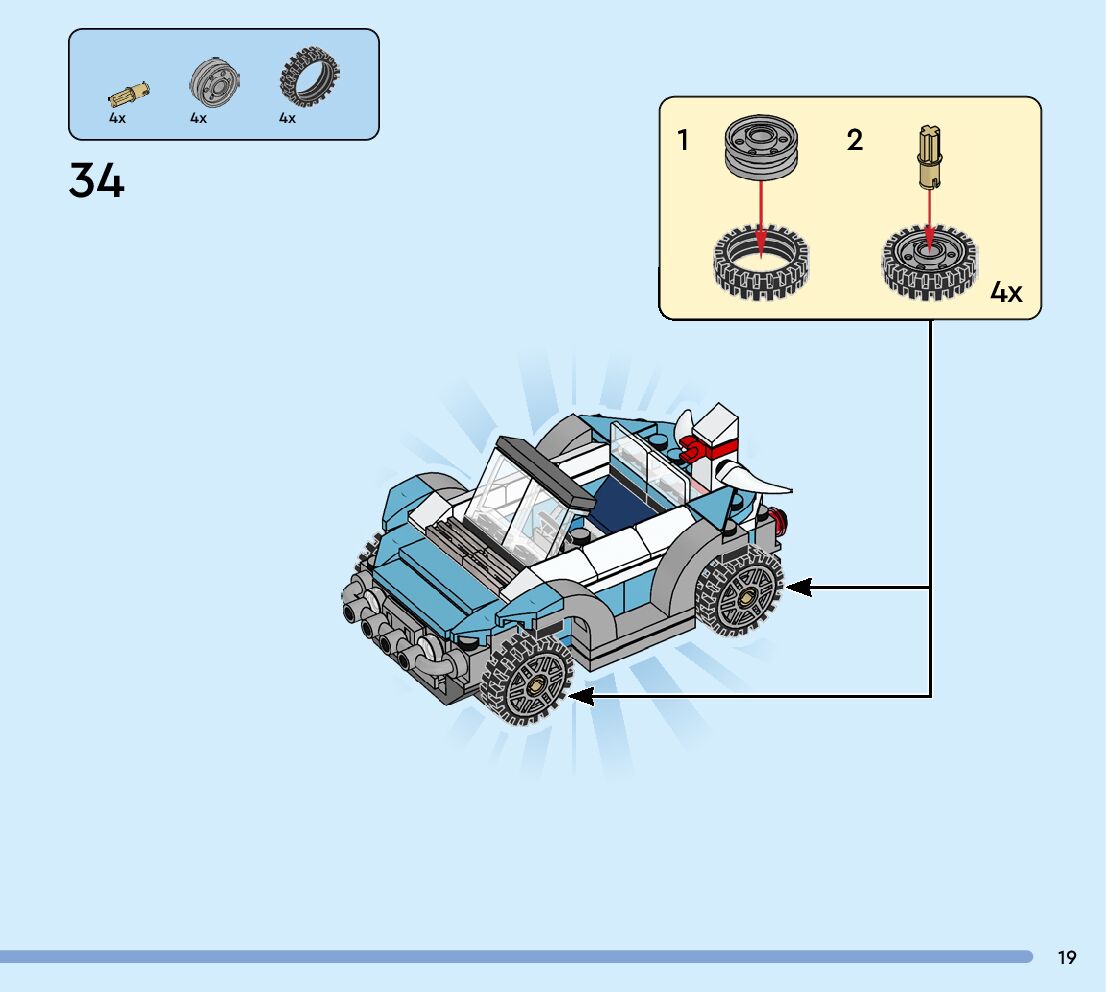 4x 4x 4x

34

1 2

4x

19