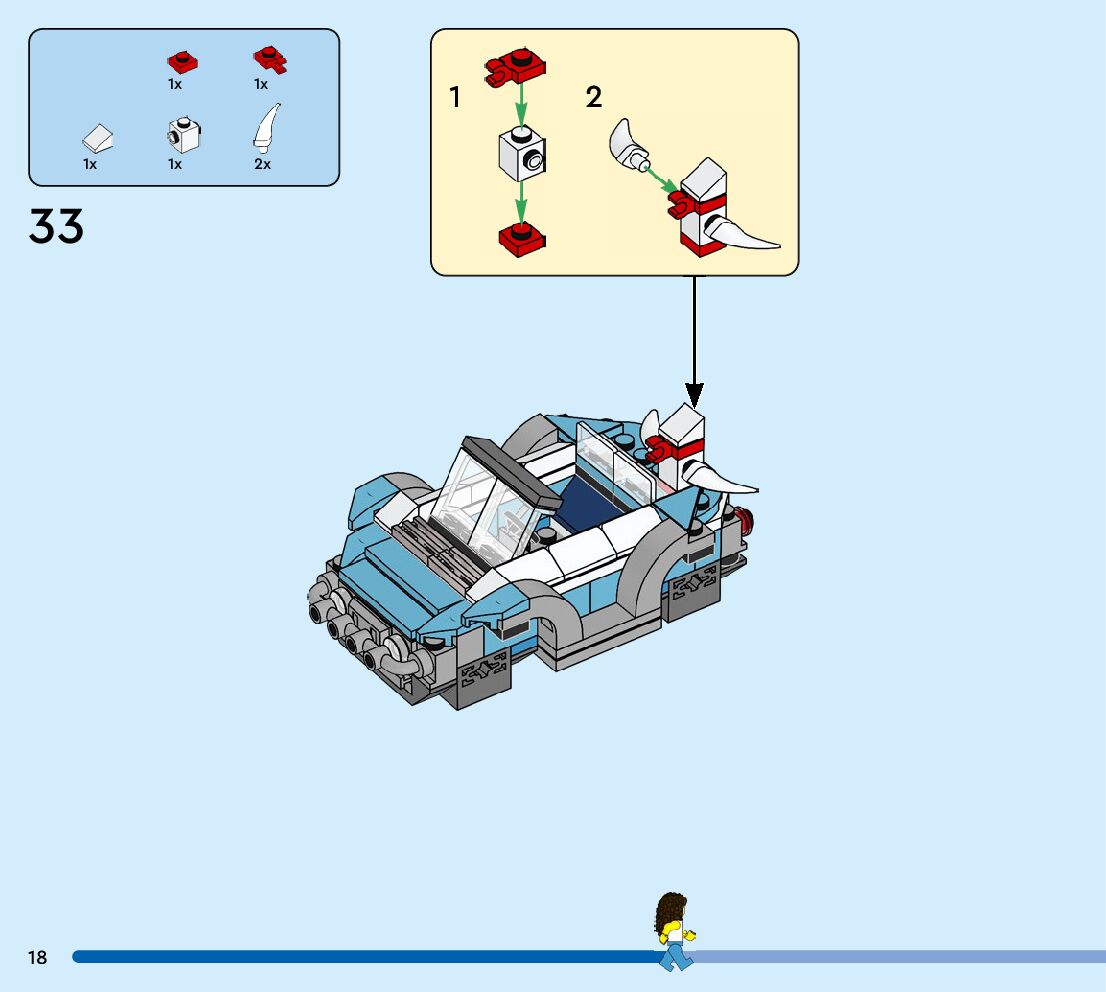 1x 1x
1x 1x 2x

33

1 2

18