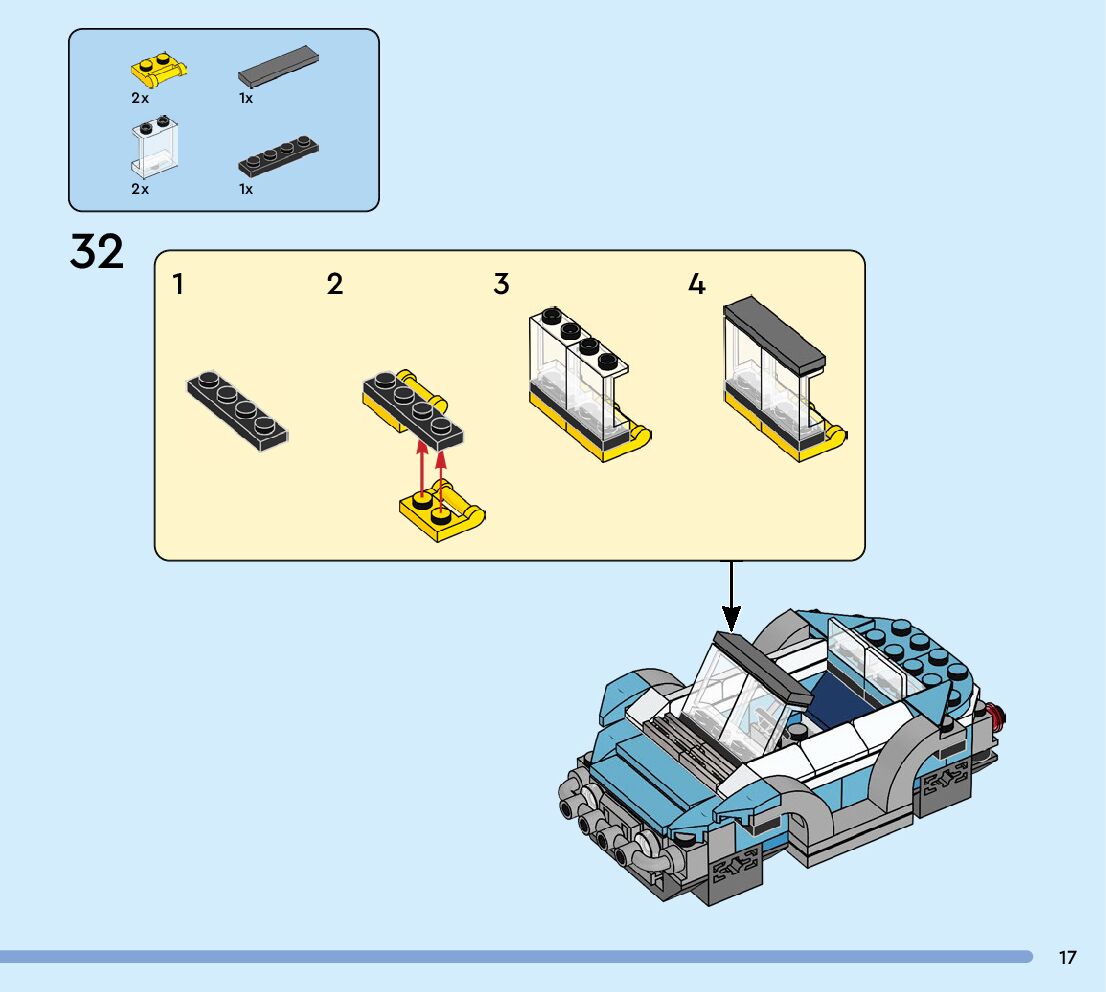 2x 1x
2x 1x

32

1 2 3 4

17