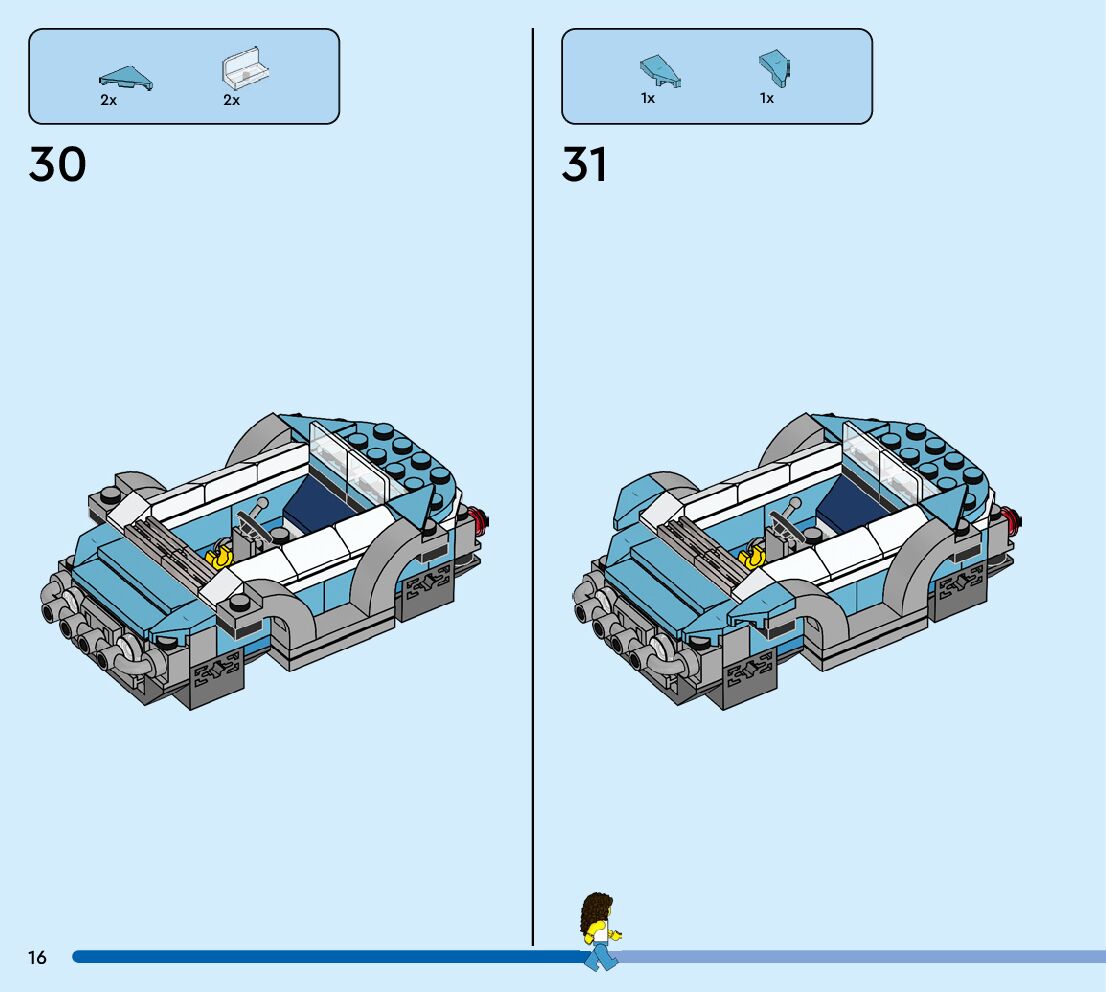 2x 2x

30

1x 1x

31

16