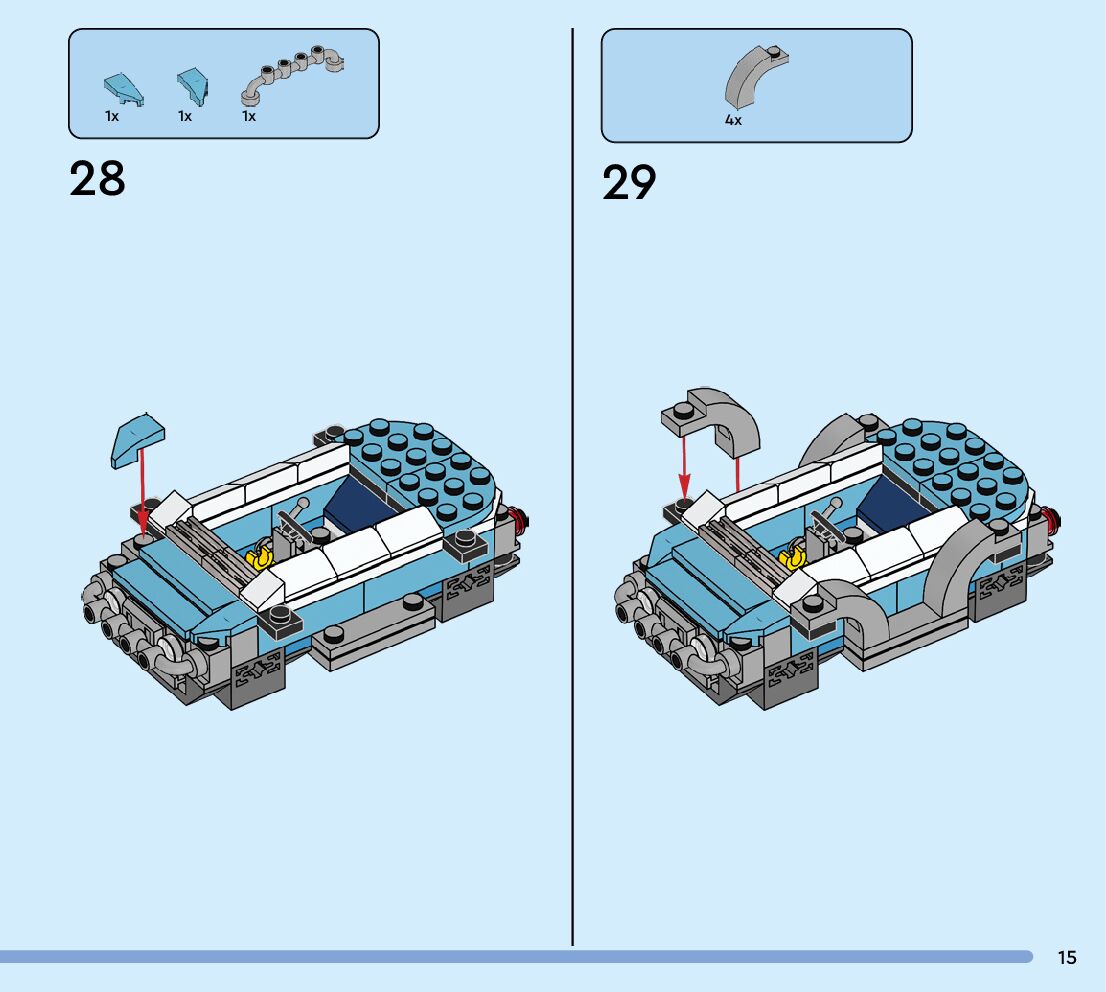 1x 1x 1x

28

4x

29

15