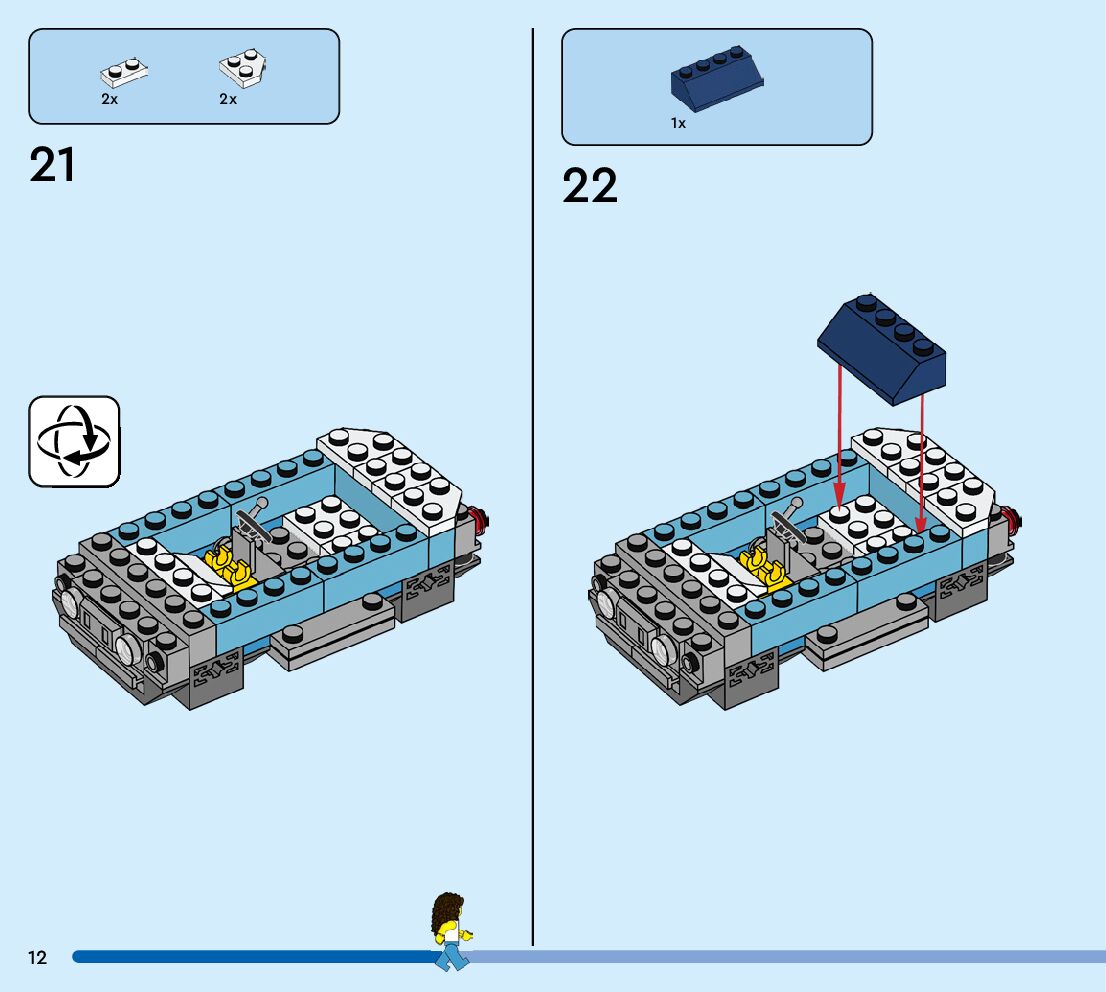 2x
2x

21

1x

22

12