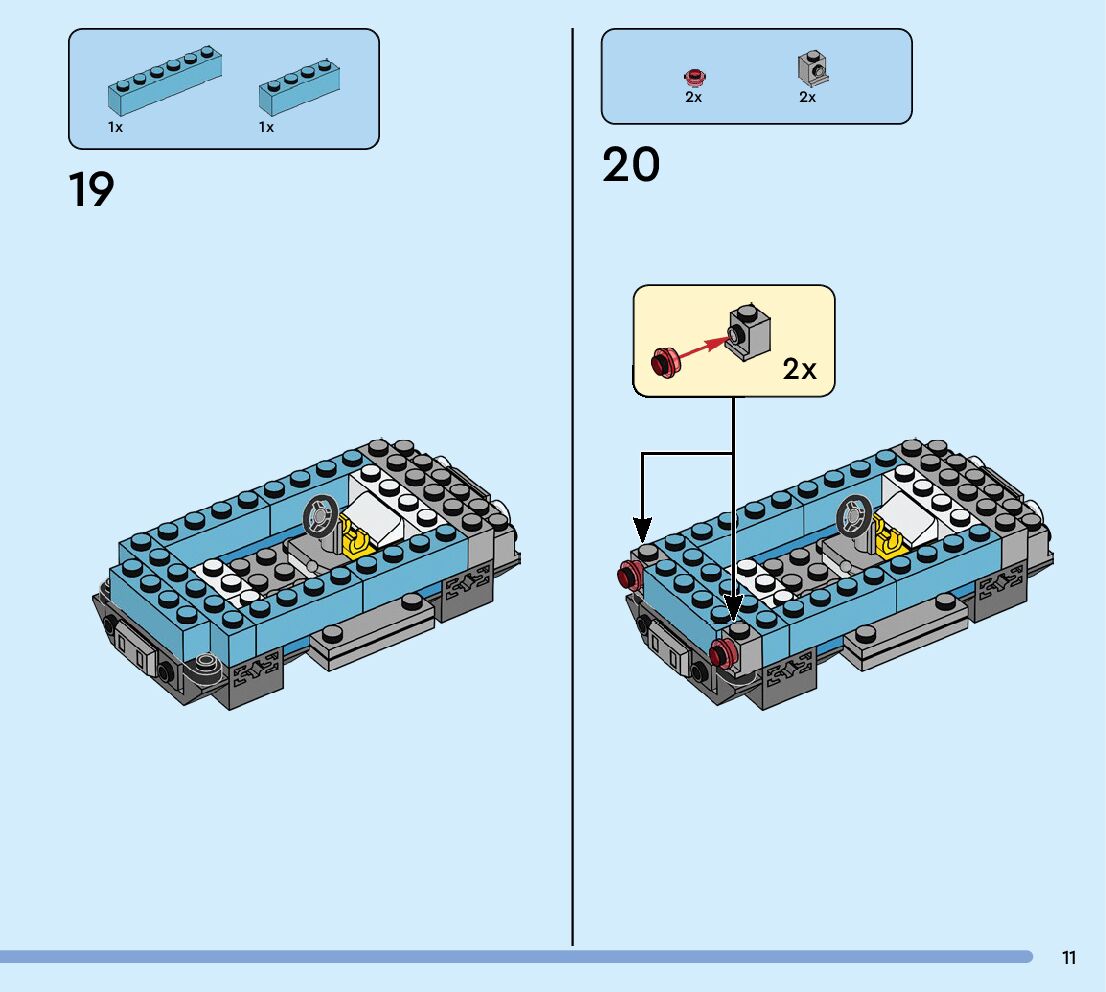 1x 1x

19

2x 2x

20

2x

11