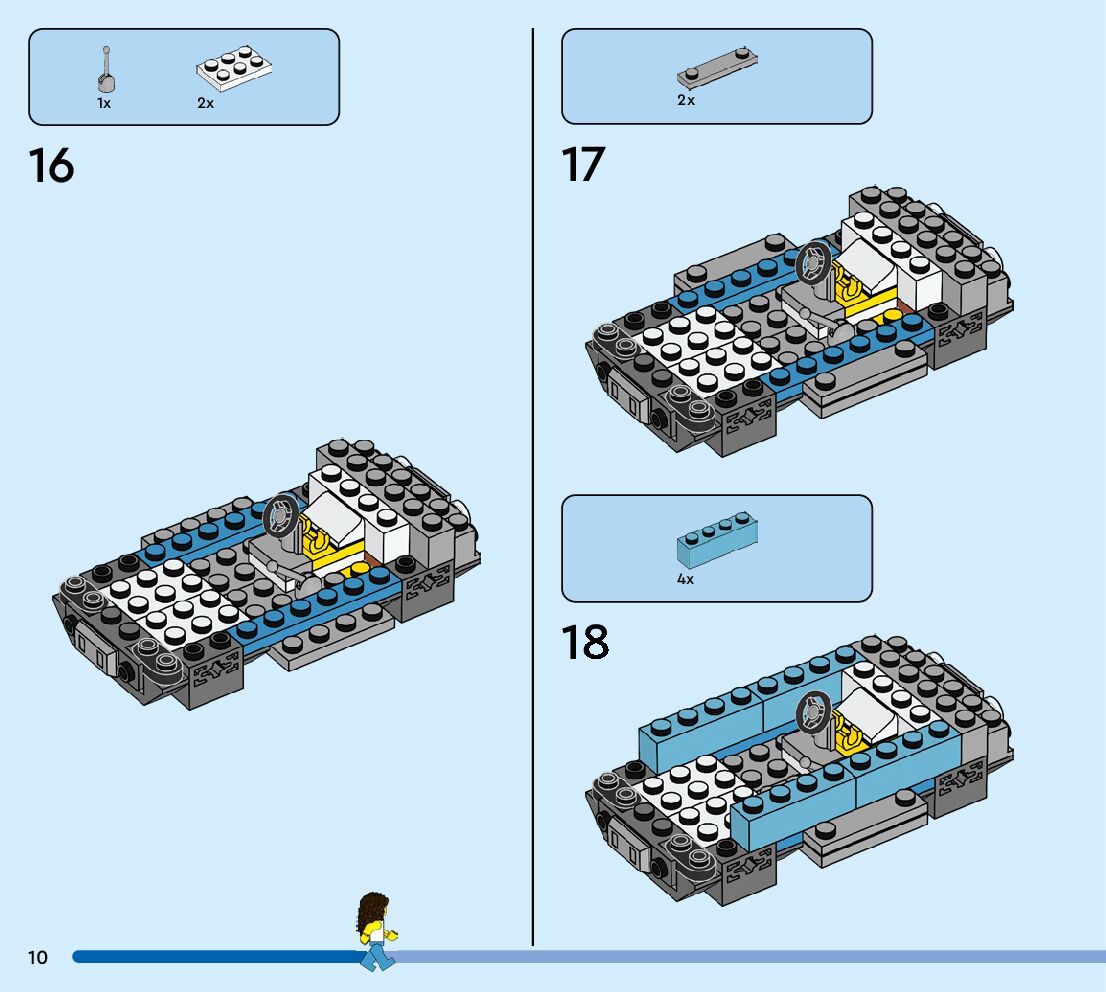 1x 2x

16

2x

17

4x

18

10