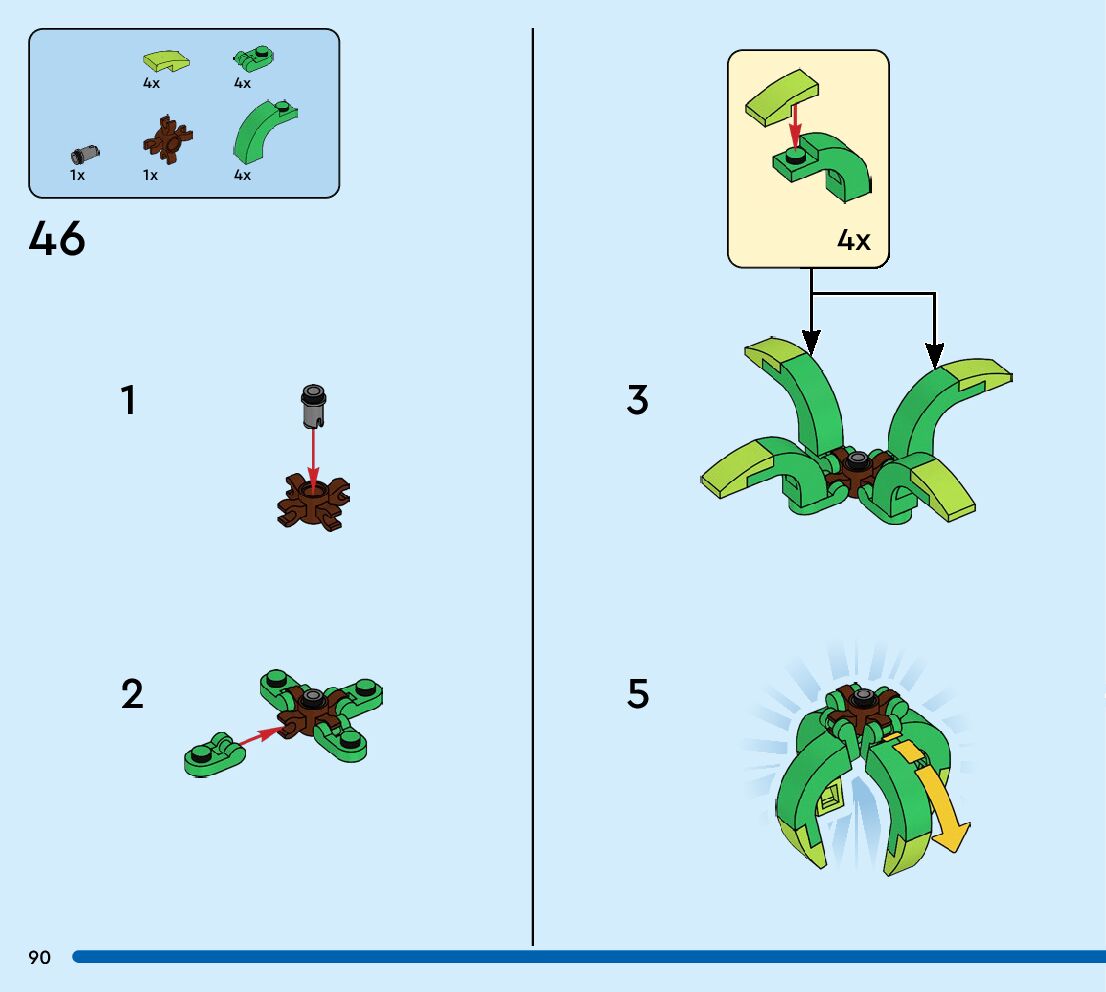 4x
4x
1x
1x
4x

46

1

2

4x

3

5

90