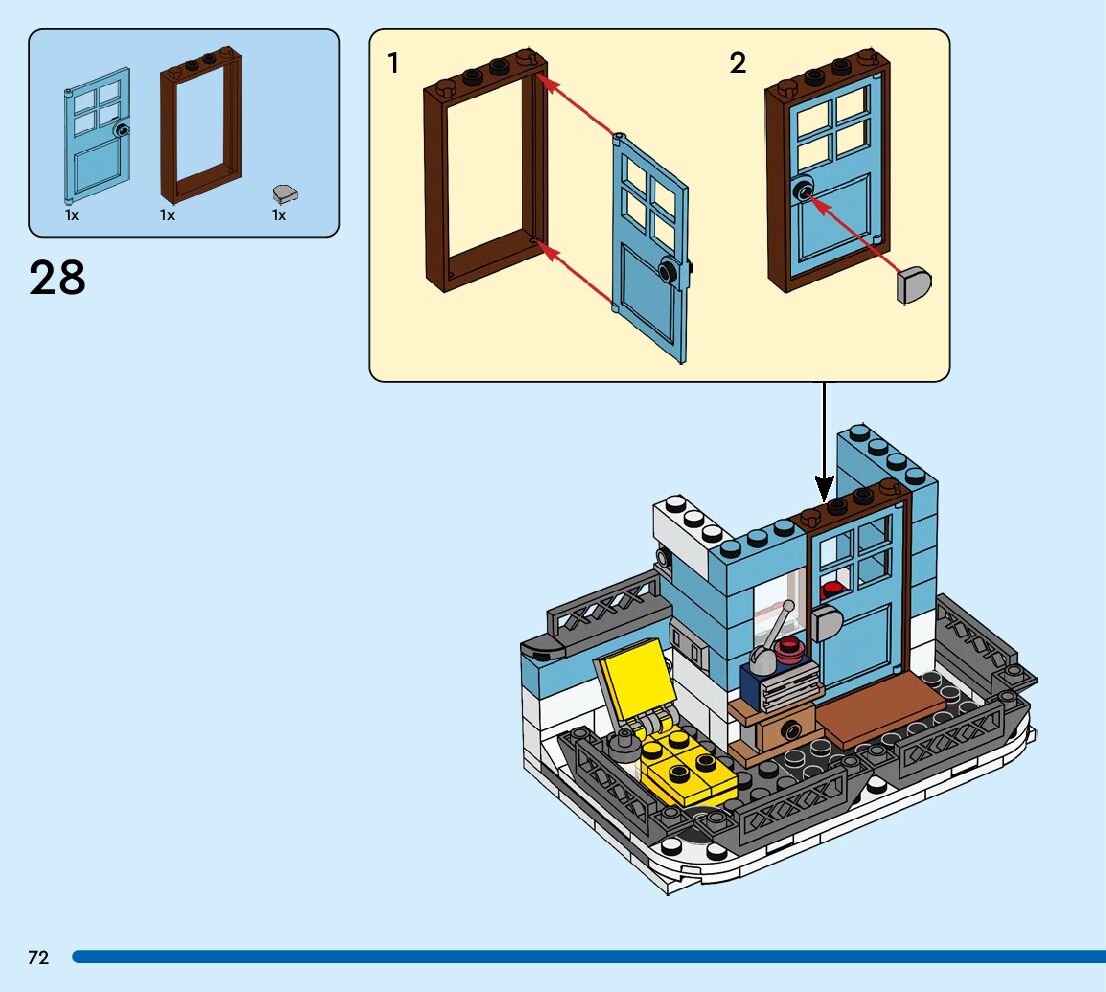 1x 1x 1x

28

1

2

72