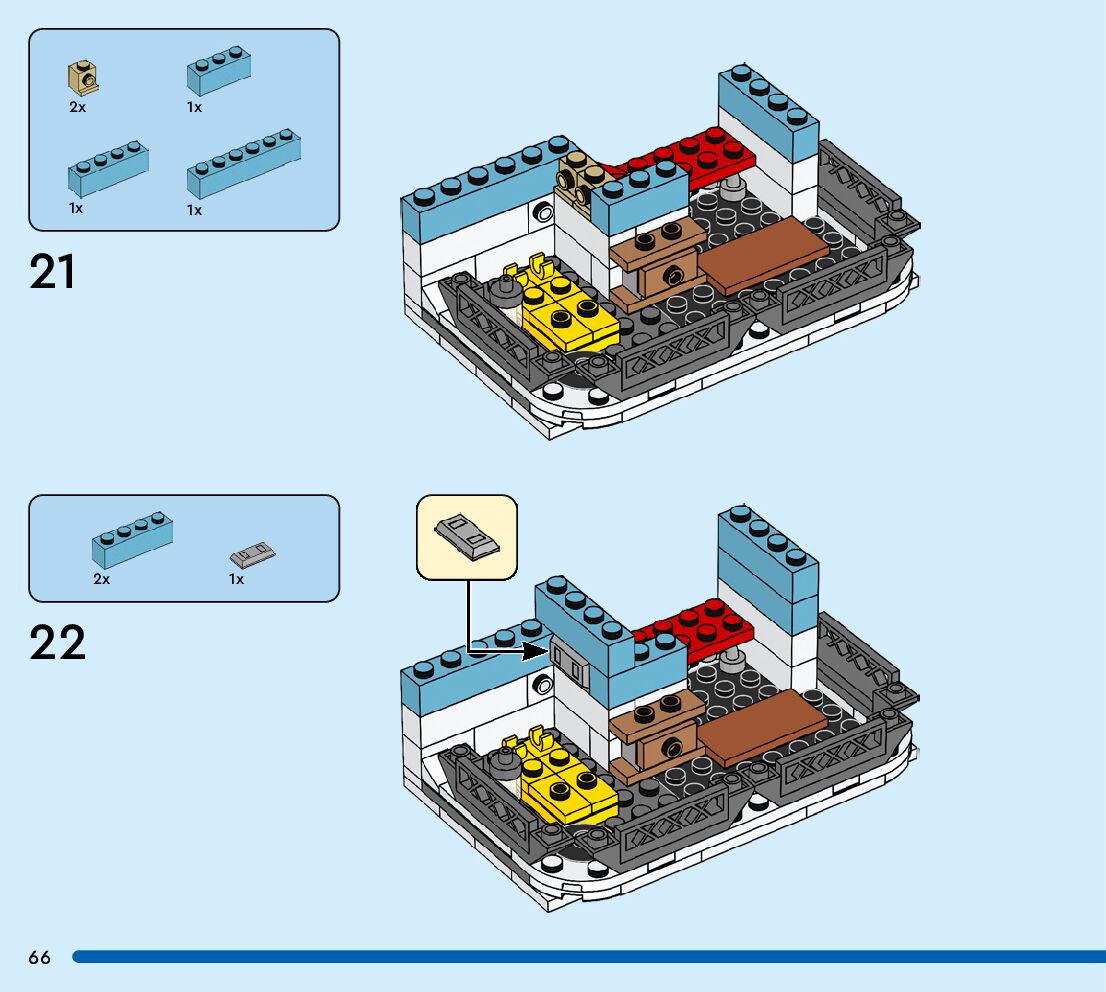 2x
1x
1x
1x

21

2x
1x

22

66