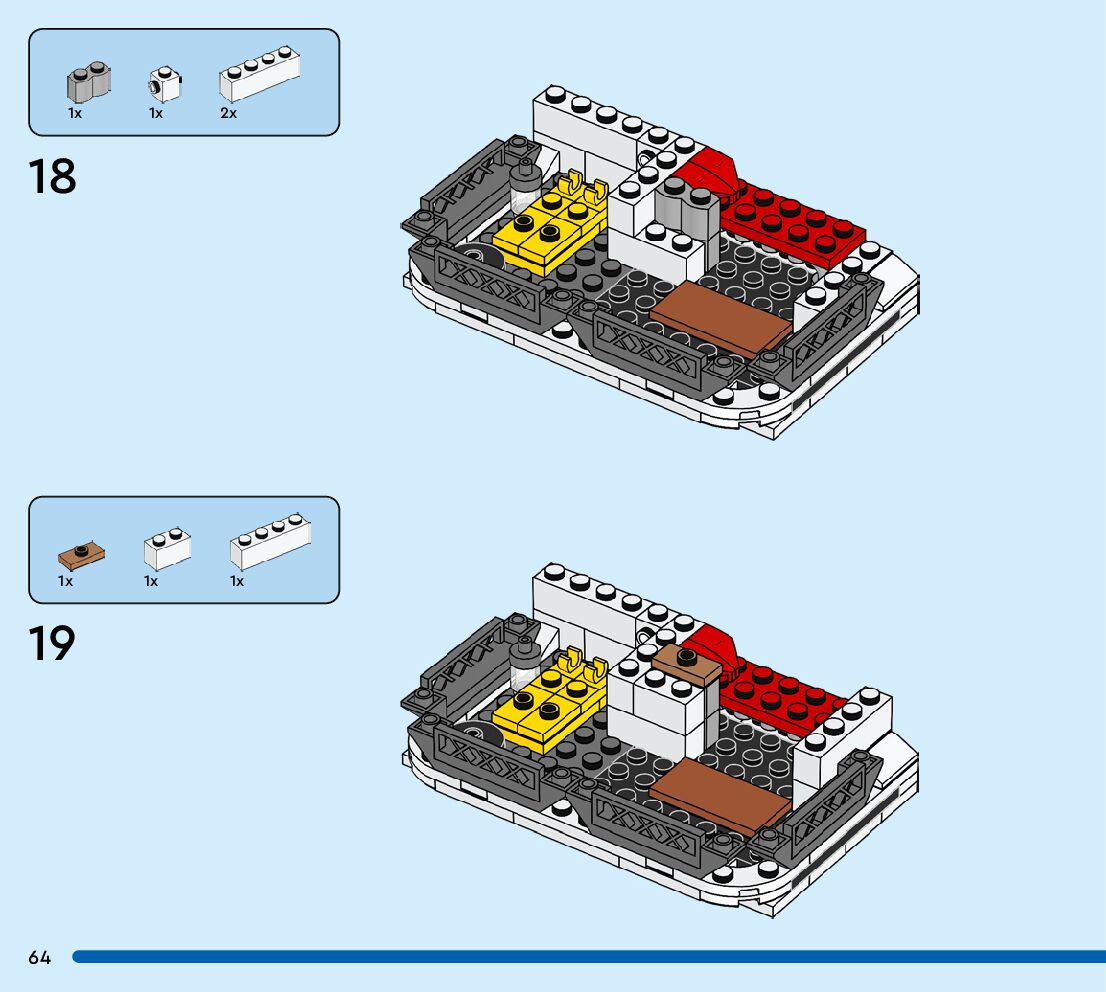 1x 1x 2x

18

1x 1x 1x

19

64