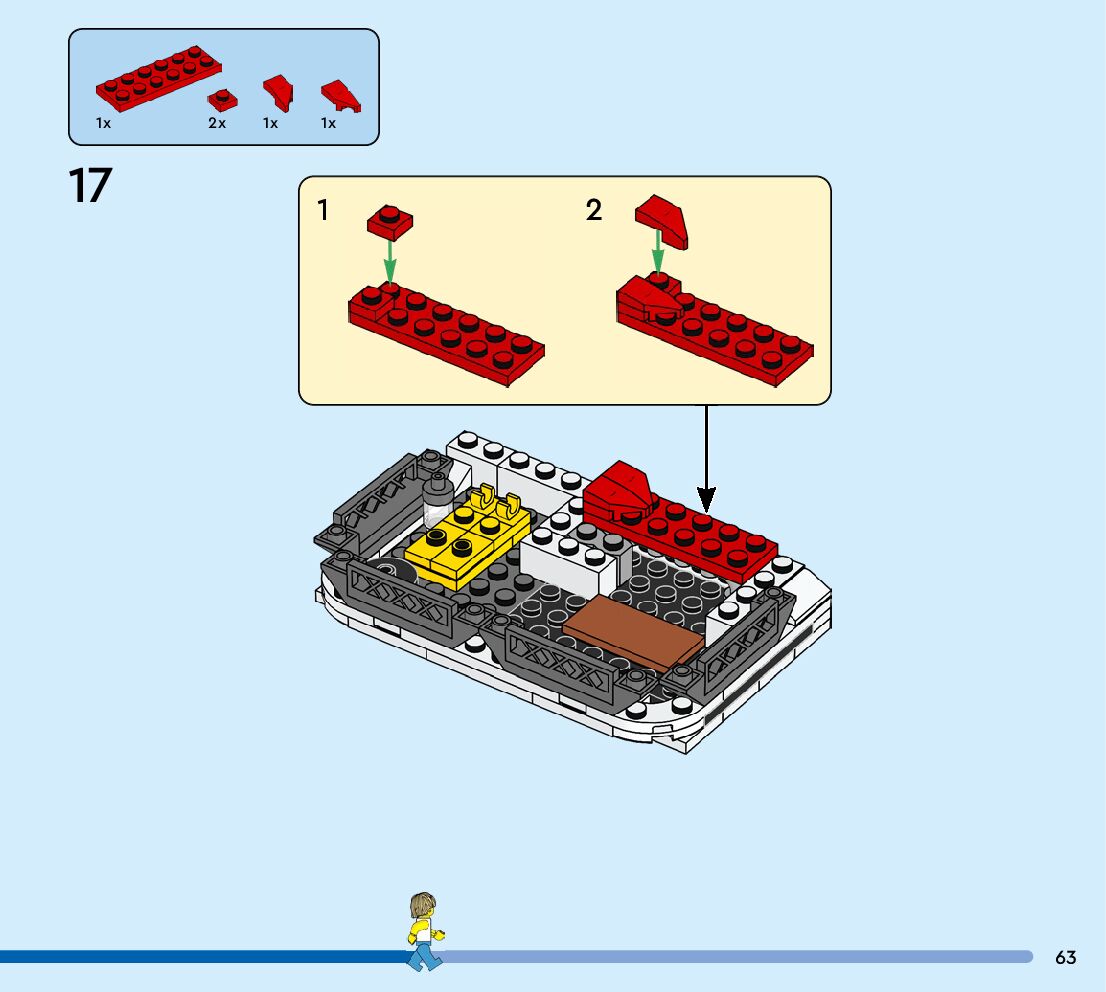 1x 2x 1x 1x

17

1

2

63