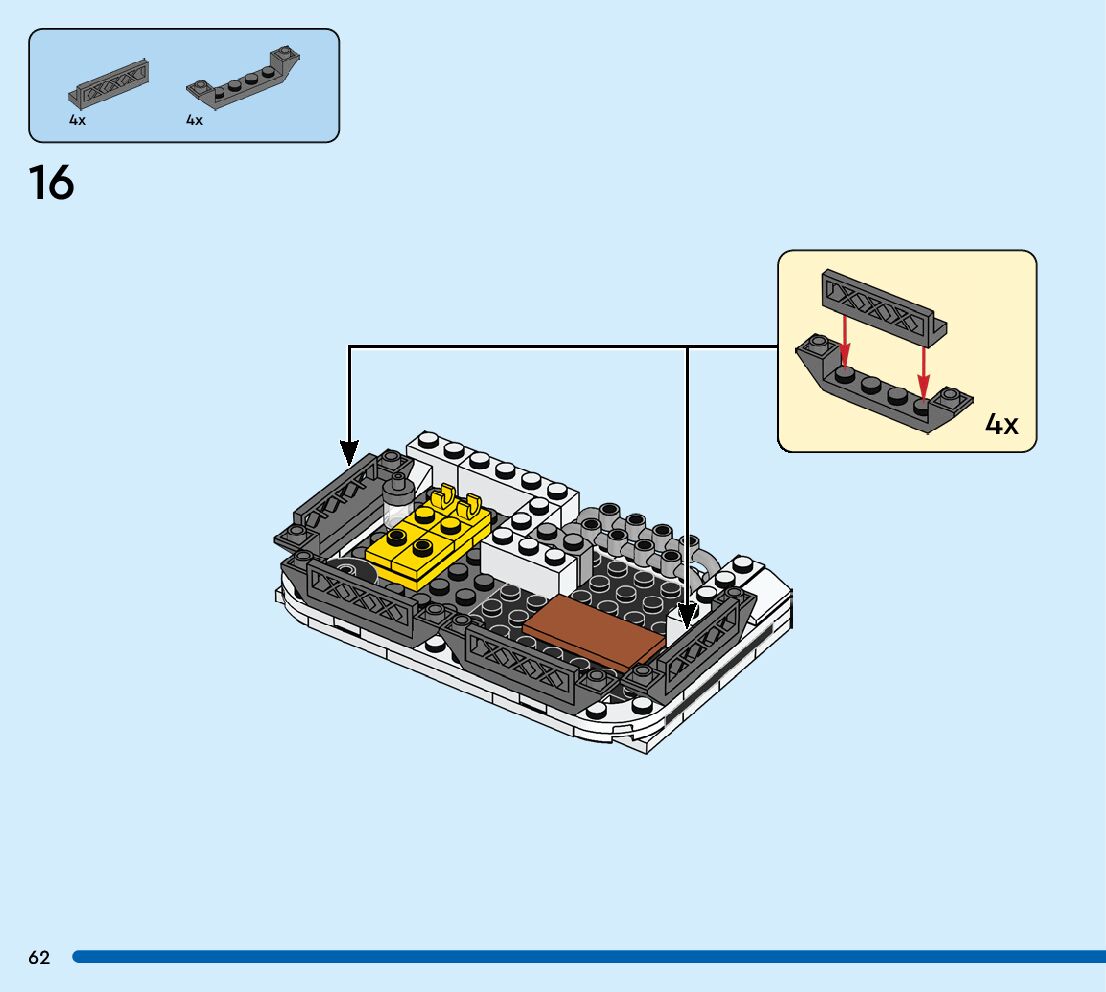 4x
4x

16

4x

62