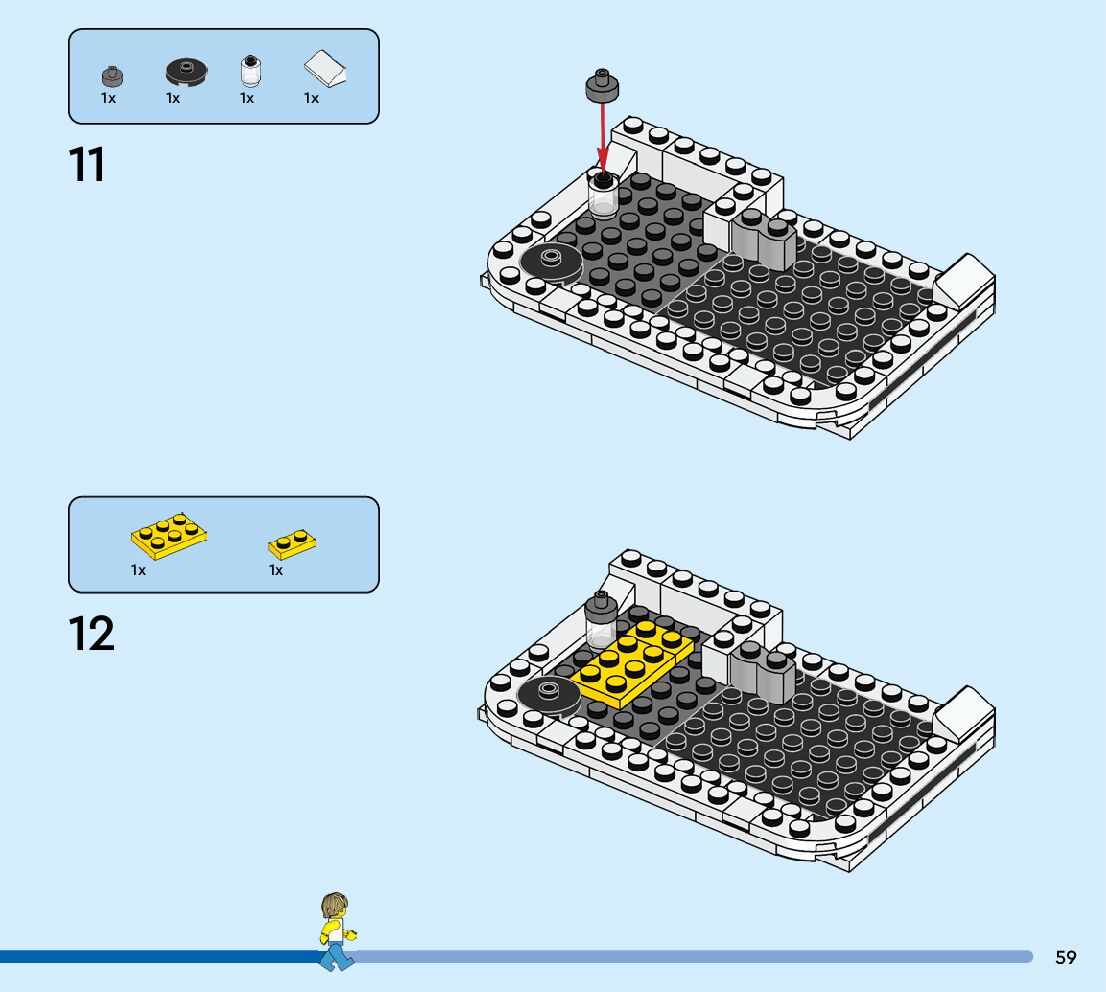 1x 1x 1x 1x

11

1x 1x

12

59