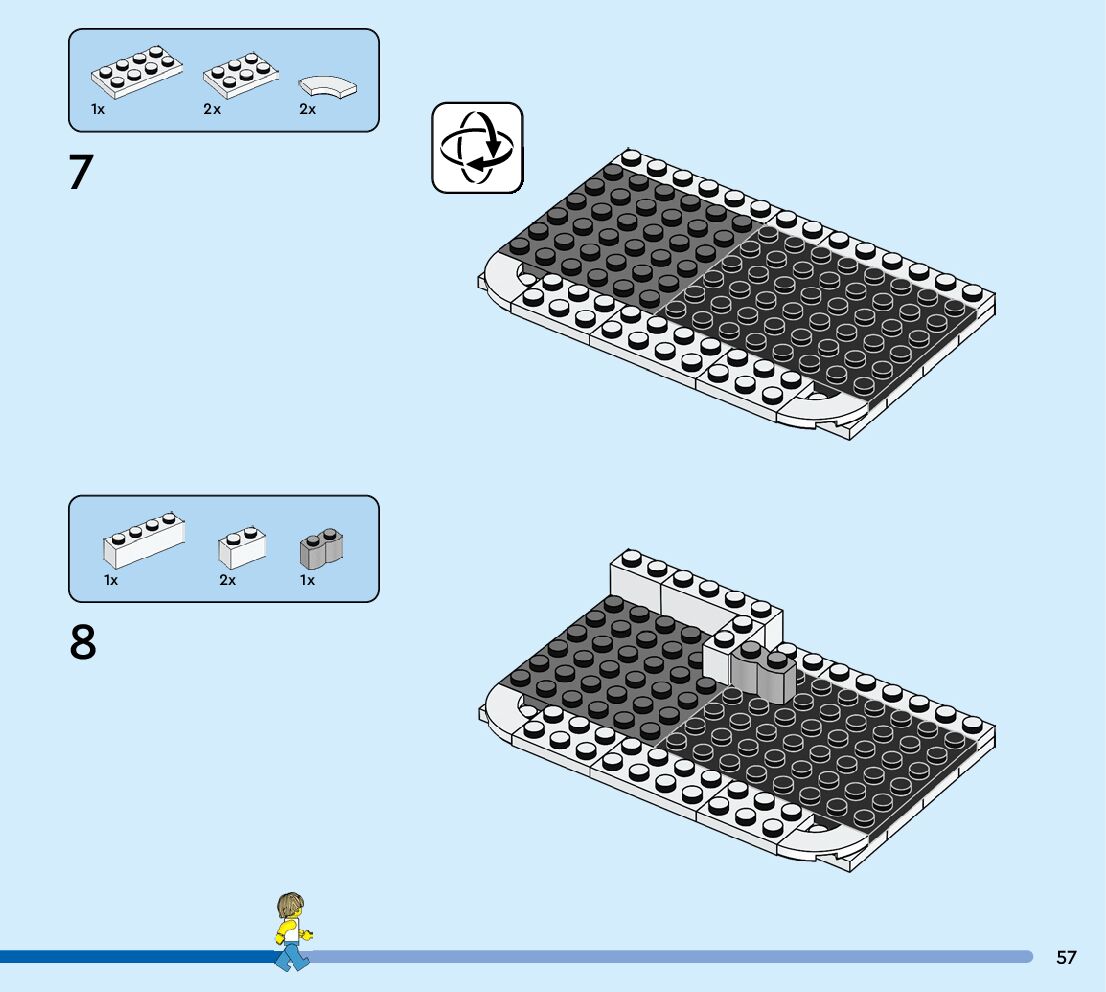 1x
2x
2x

7

1x
2x
1x

8

57