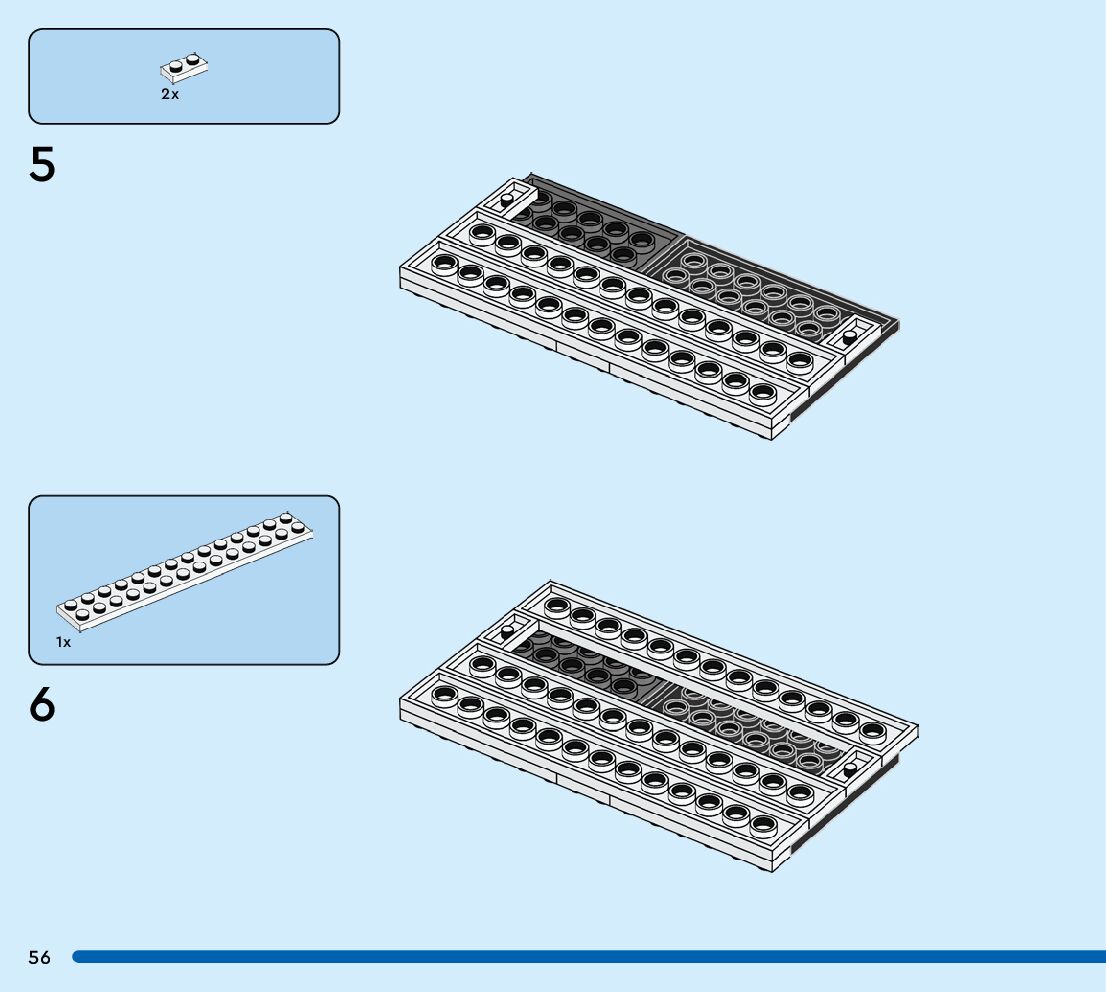 2x

5

1x

6

56