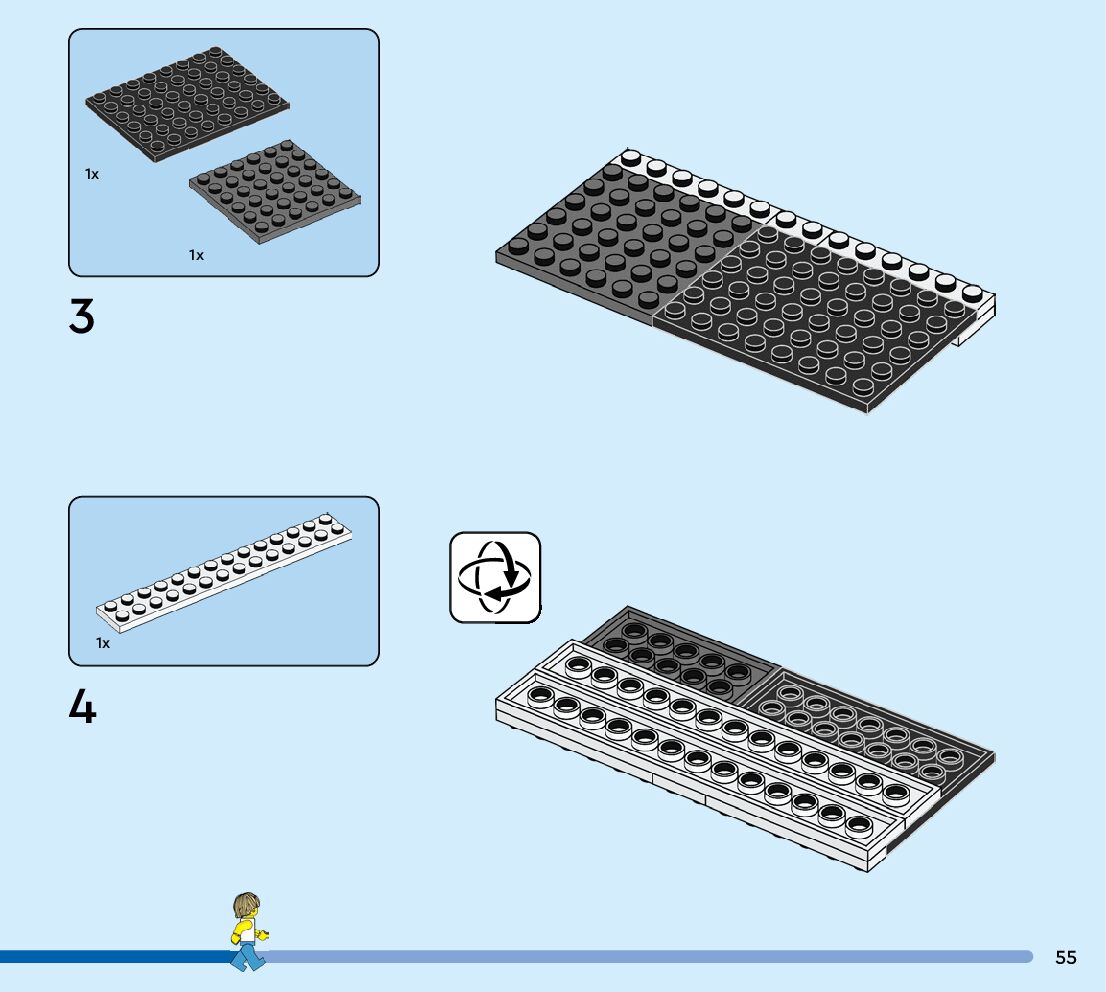 1x

1x

3

1x

4

55