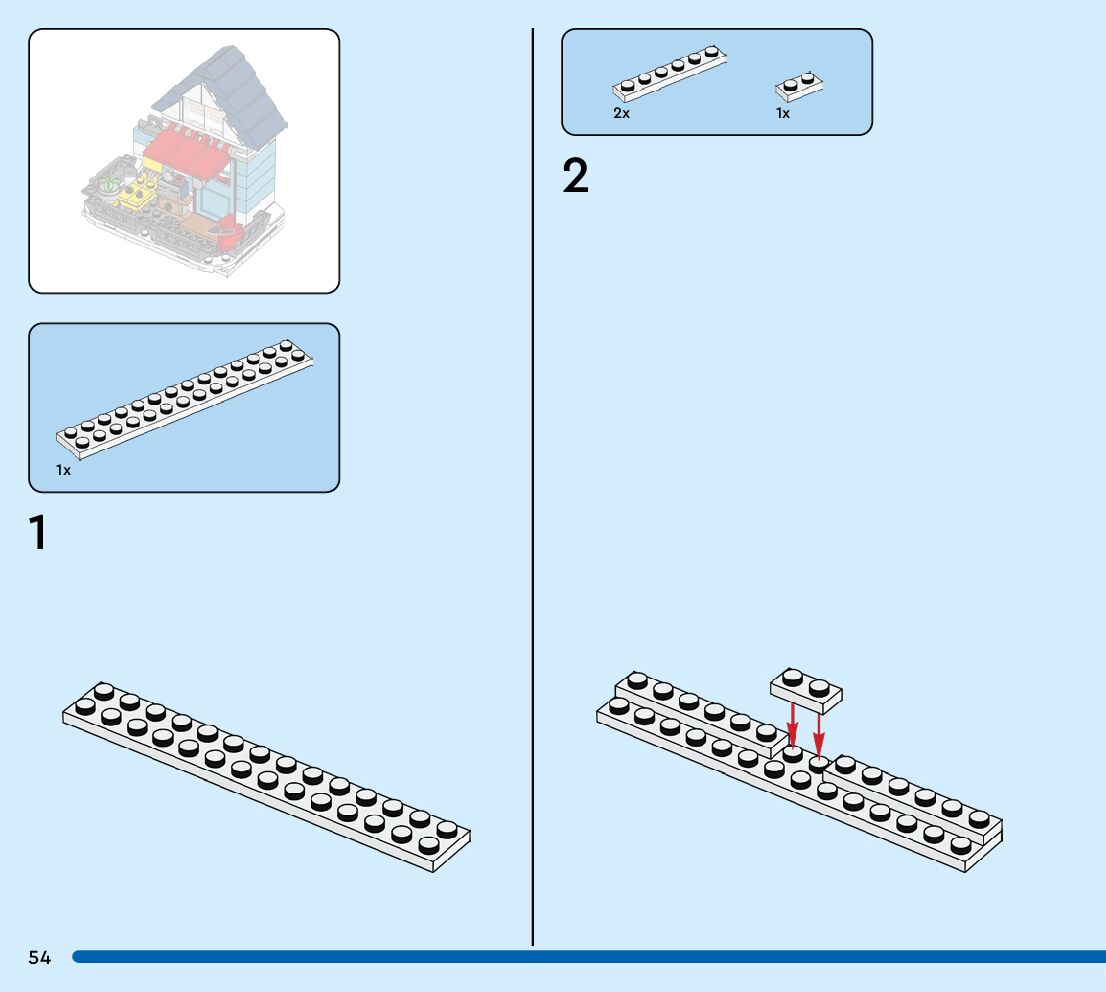 1x

1

2x

1x

2

54