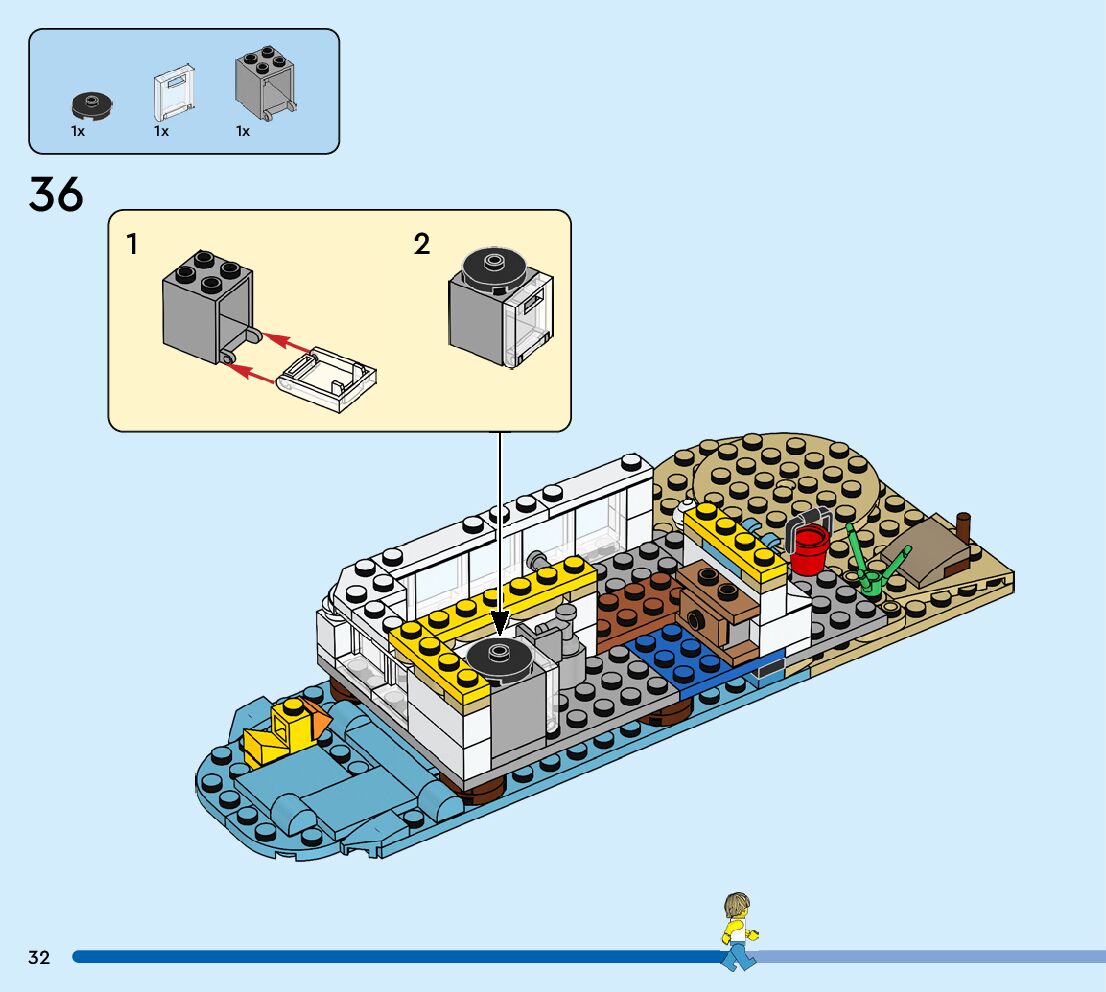 1x 1x 1x

36

1

2

32